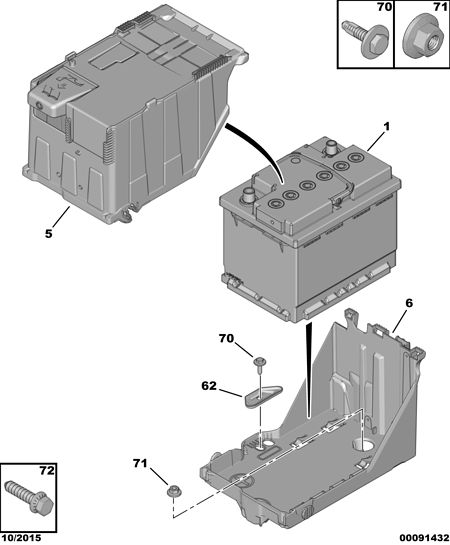 70
71
1
5
6
70
62
71
72
10/2015
00091432