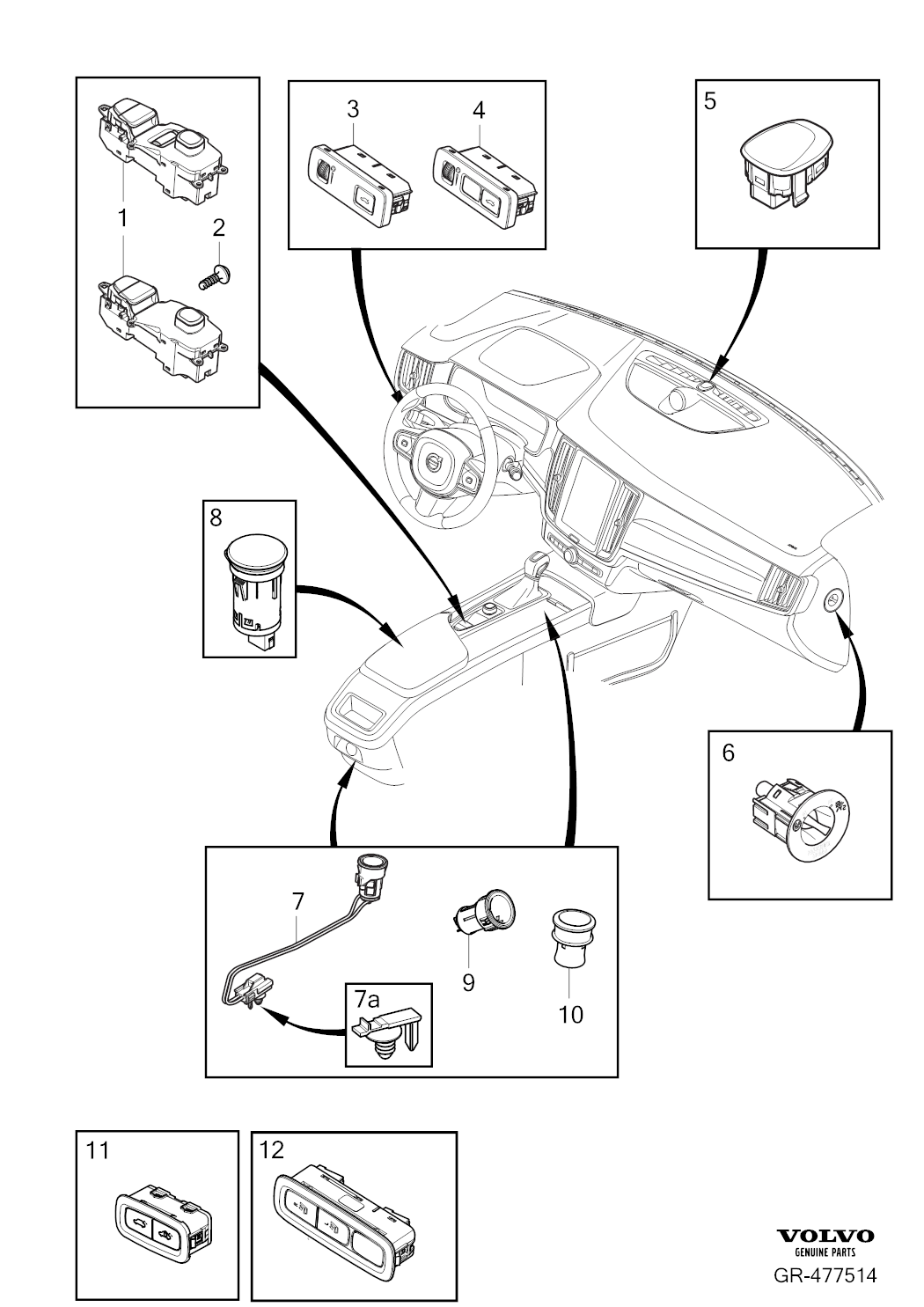 1
2
3
4
5
8
6
7
7a
9
10
11
12
VOLVO
GENUINE PARTS
GR-477514