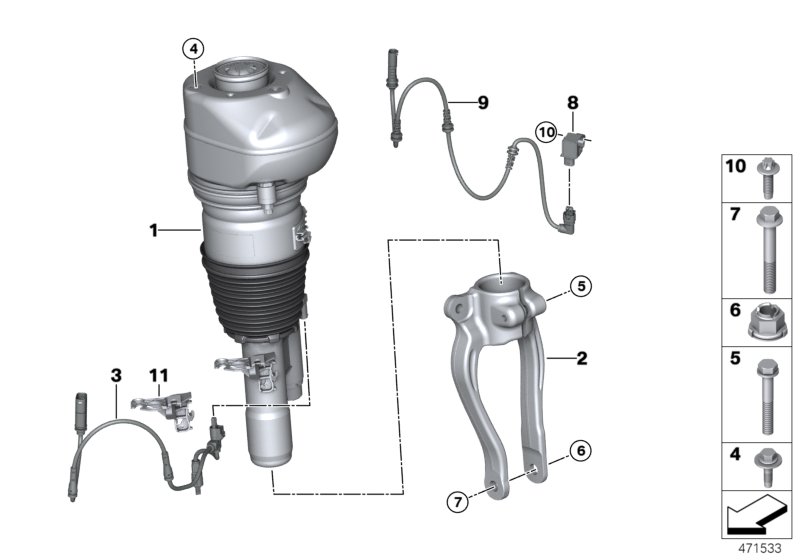 4
9
8
10
1
5
2
3
11
6
7
10
7
6
5
4
471533