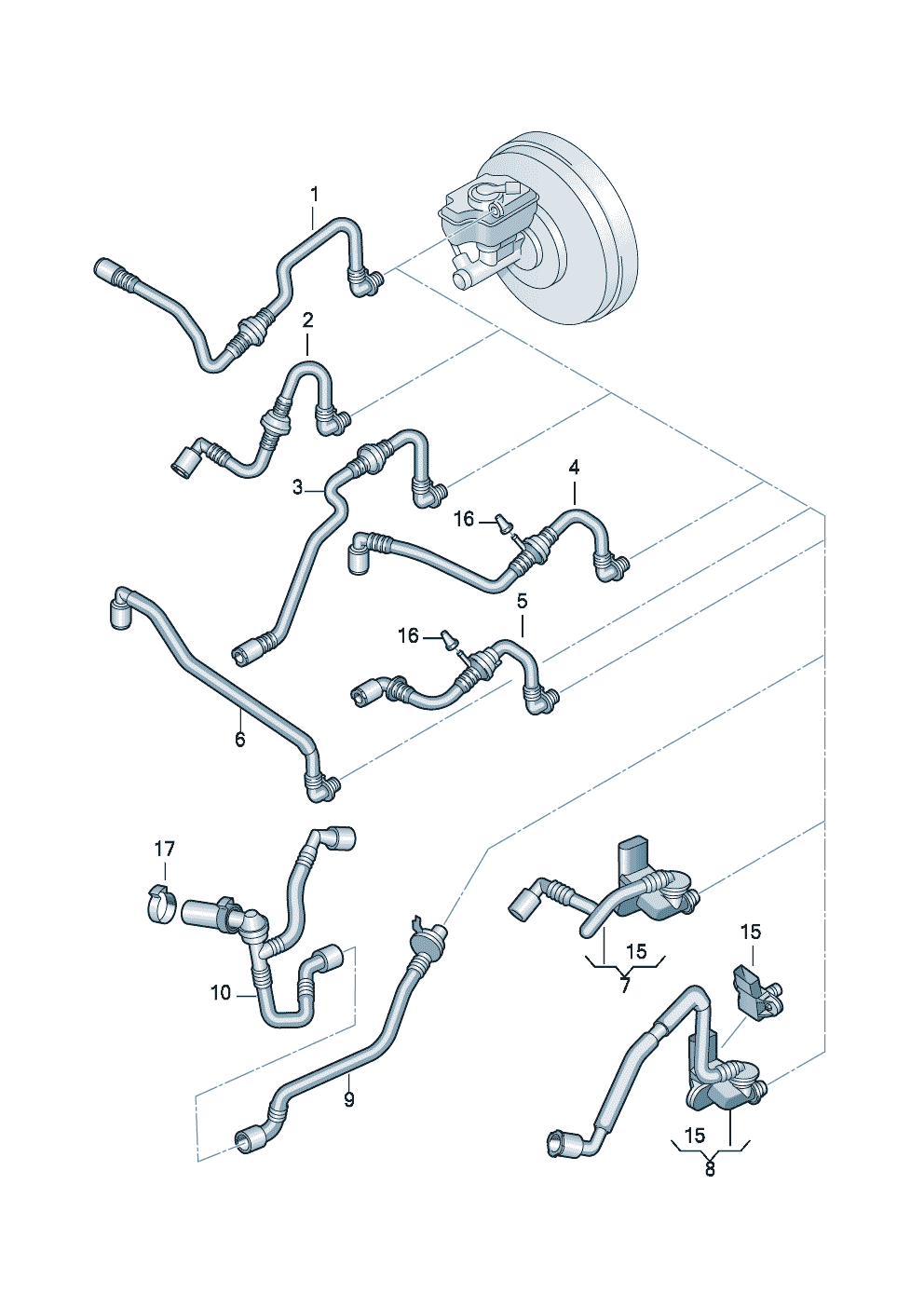 1
2
3
4
16
5
16
6
17
10
9
15
7
15
15
8