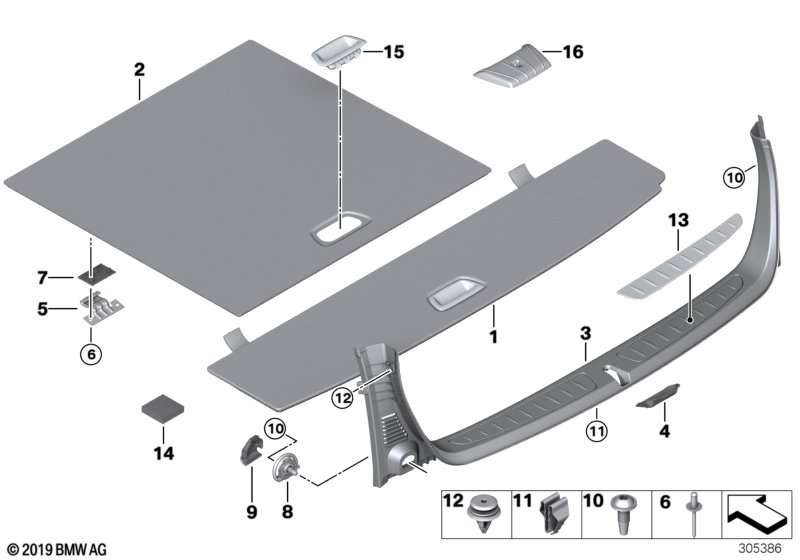 2
15
16
10
13
7
5
6
1
3
12
11
4
14
10
9
8
12
11
10
6
© 2019 BMW AG
305386