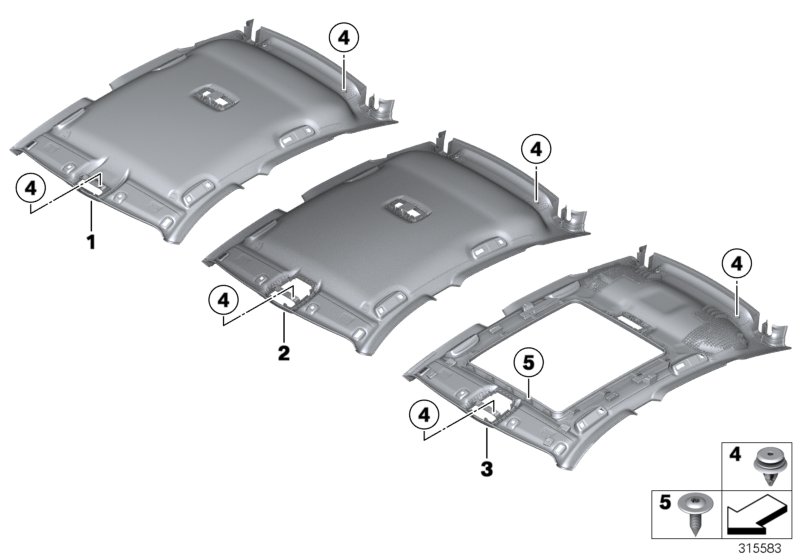 4
4
1
4
4
2
4
5
4
3
4
5
315583