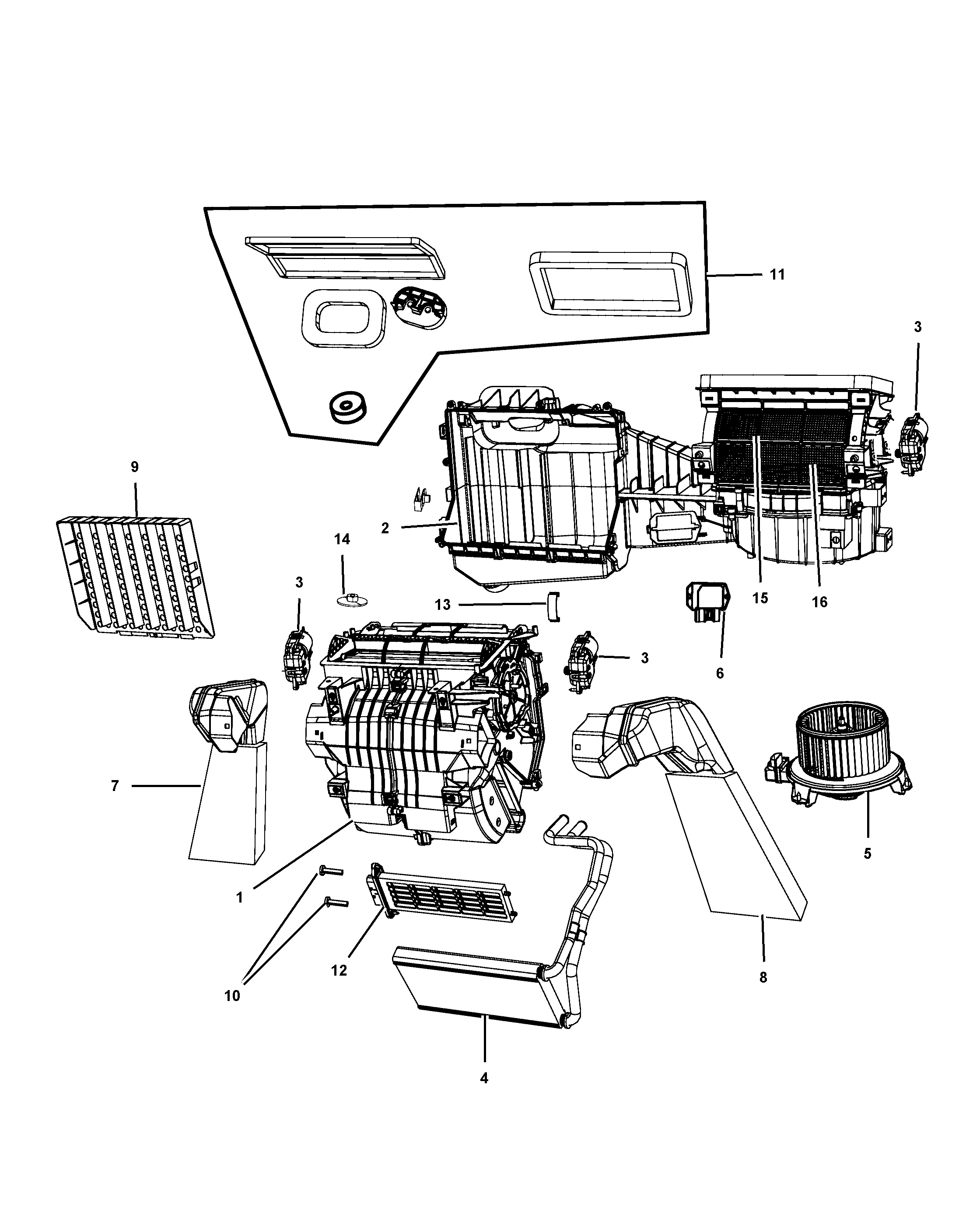 11
3
9
2
14
3
13
15
16
3
6
7
5
1
10
12
8
4