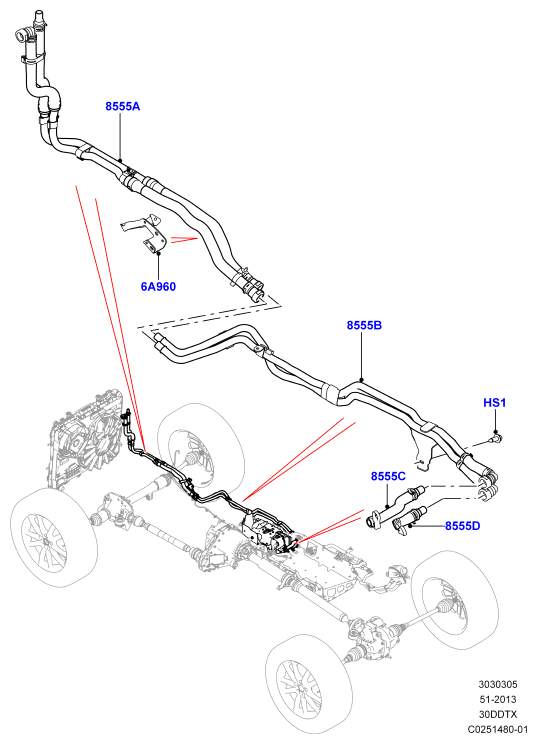 8555A

6A960

8555B

HS1

8555C

8555D

3030305
51-2013
30DDTX
C0251480-01