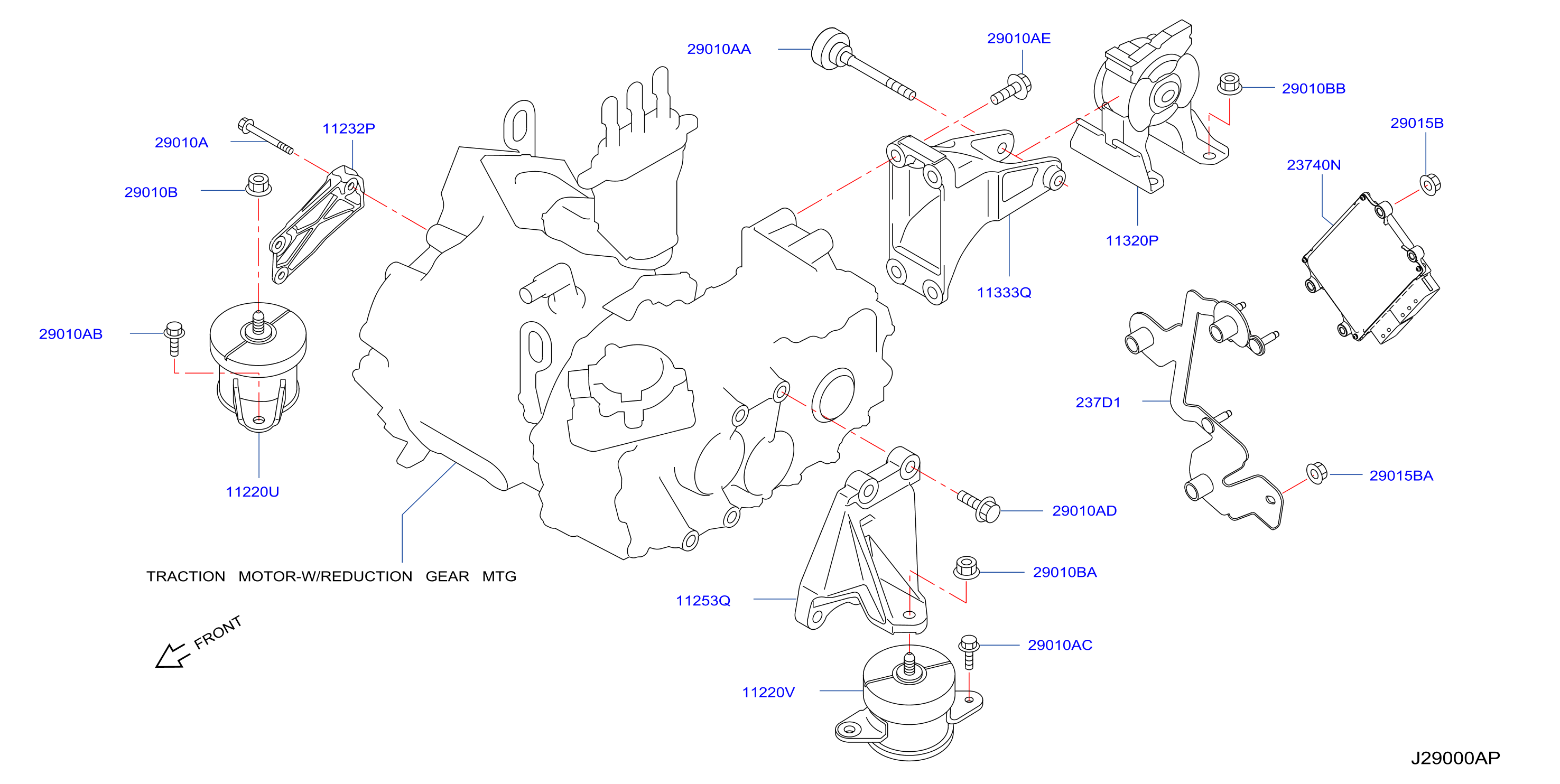 29010AA
29010AE
29010BB
29015B
23740N
29010A
11232P
29010B
11320P
11333Q
29010AB
237D1
11220U
29015BA
29010AD
TRACTION MOTOR-W/REDUCTION GEAR MTG
29010BA
11253Q
FRONT
29010AC
11220V
J29000AP