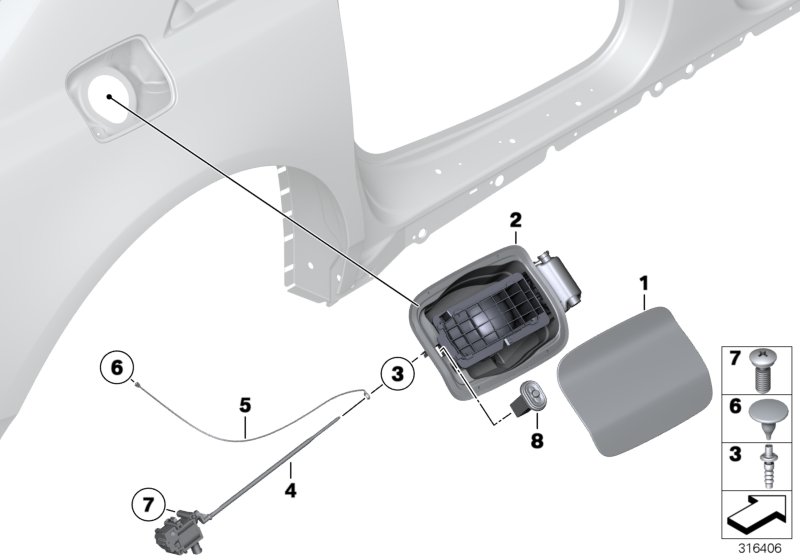 2
1
6
3
5
8
4
7
7
6
3
316406