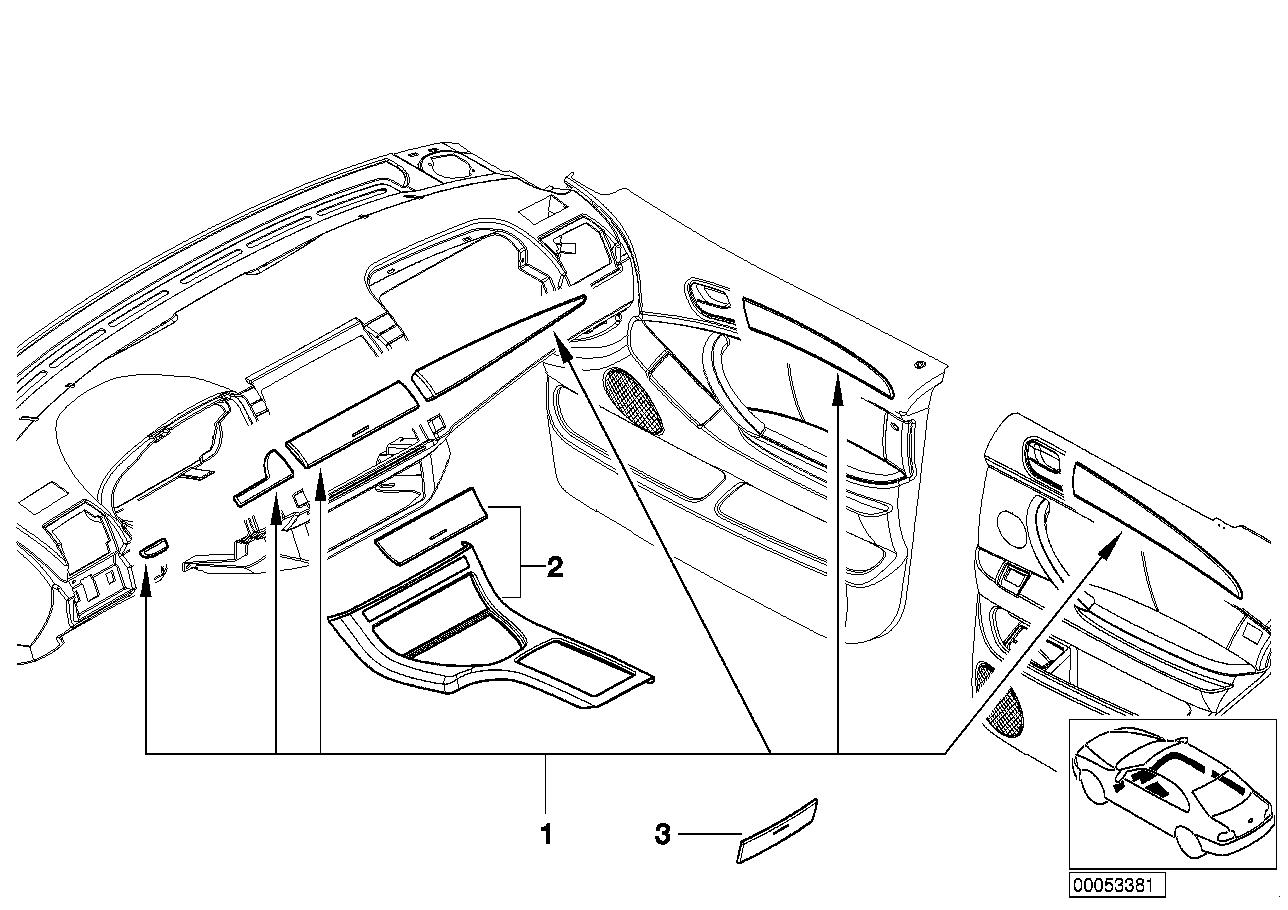 2

1

3

00053381