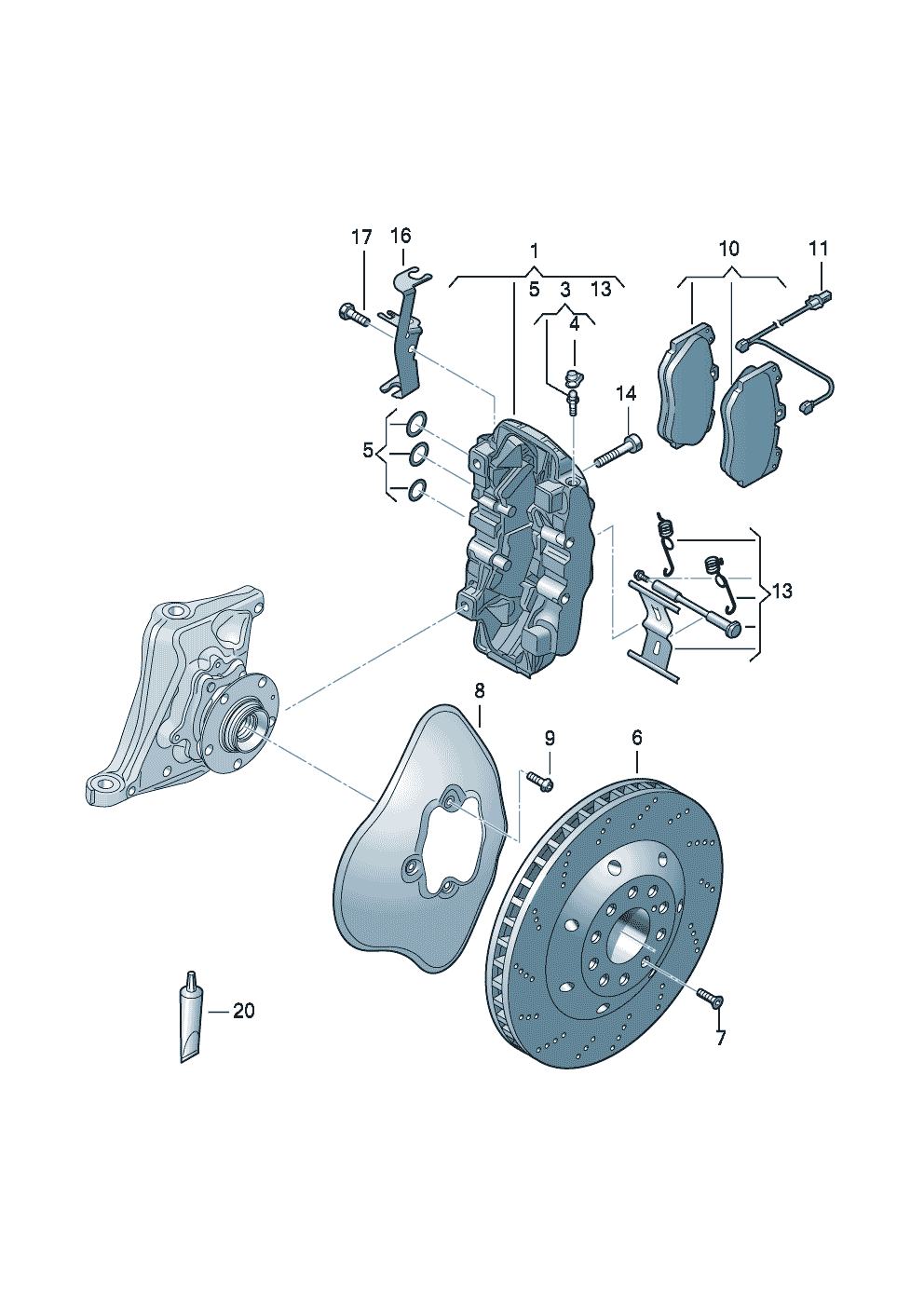 17
16
1
5 3 13
4
10
11
14
5
13
8
9
6
20
7