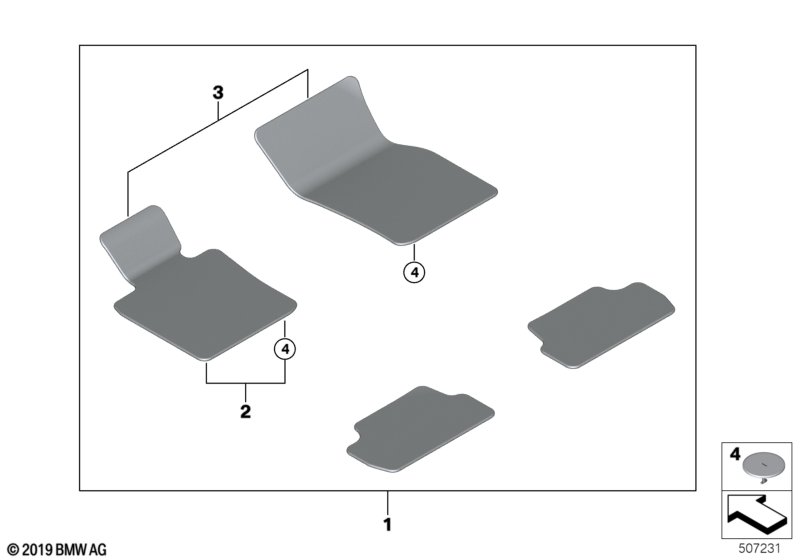 3
4
4
2
1
4
© 2019 BMW AG
507231