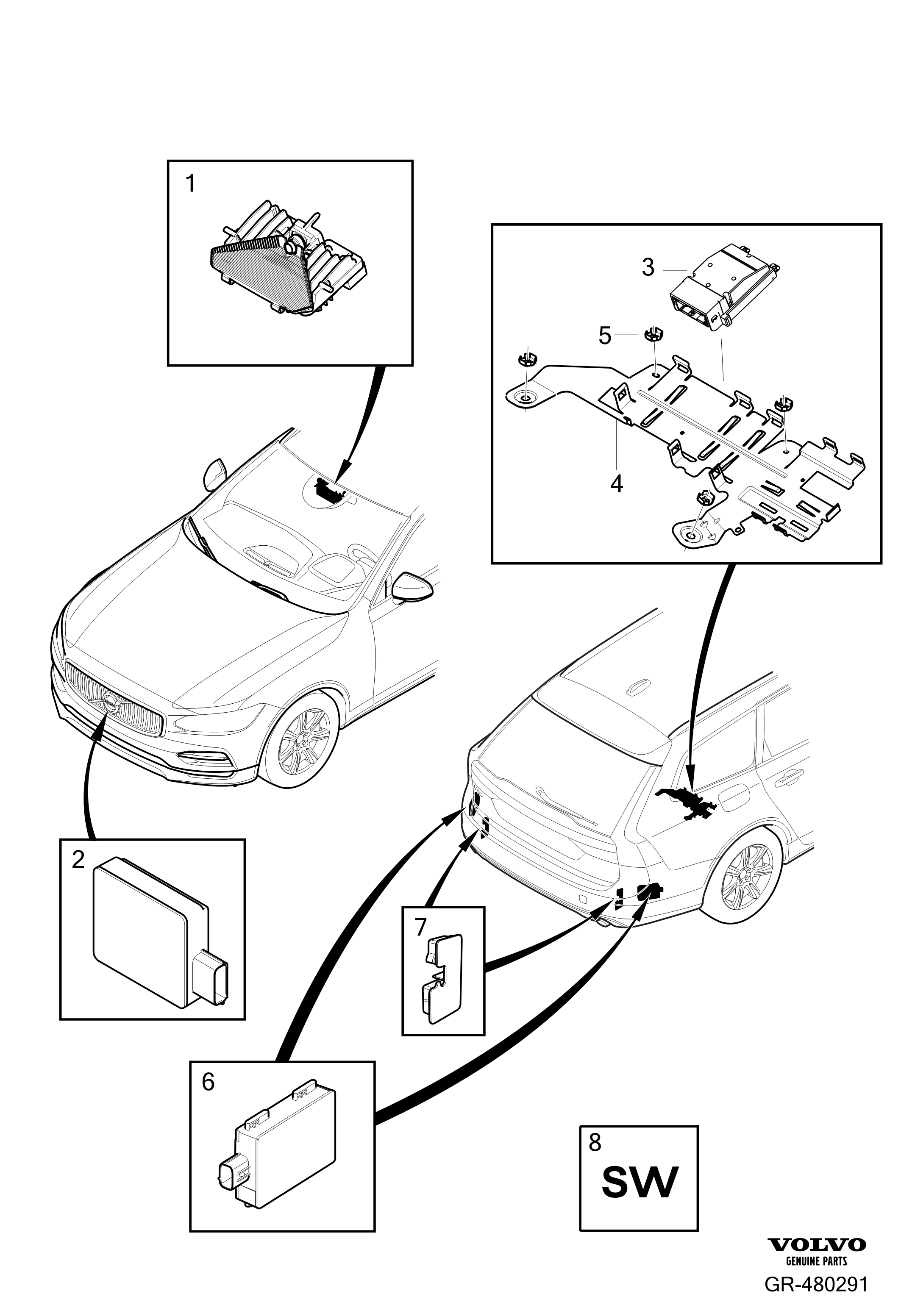 1

3

5

4

2

7

6

8
SW

VOLVO
GENUINE PARTS

GR-480291