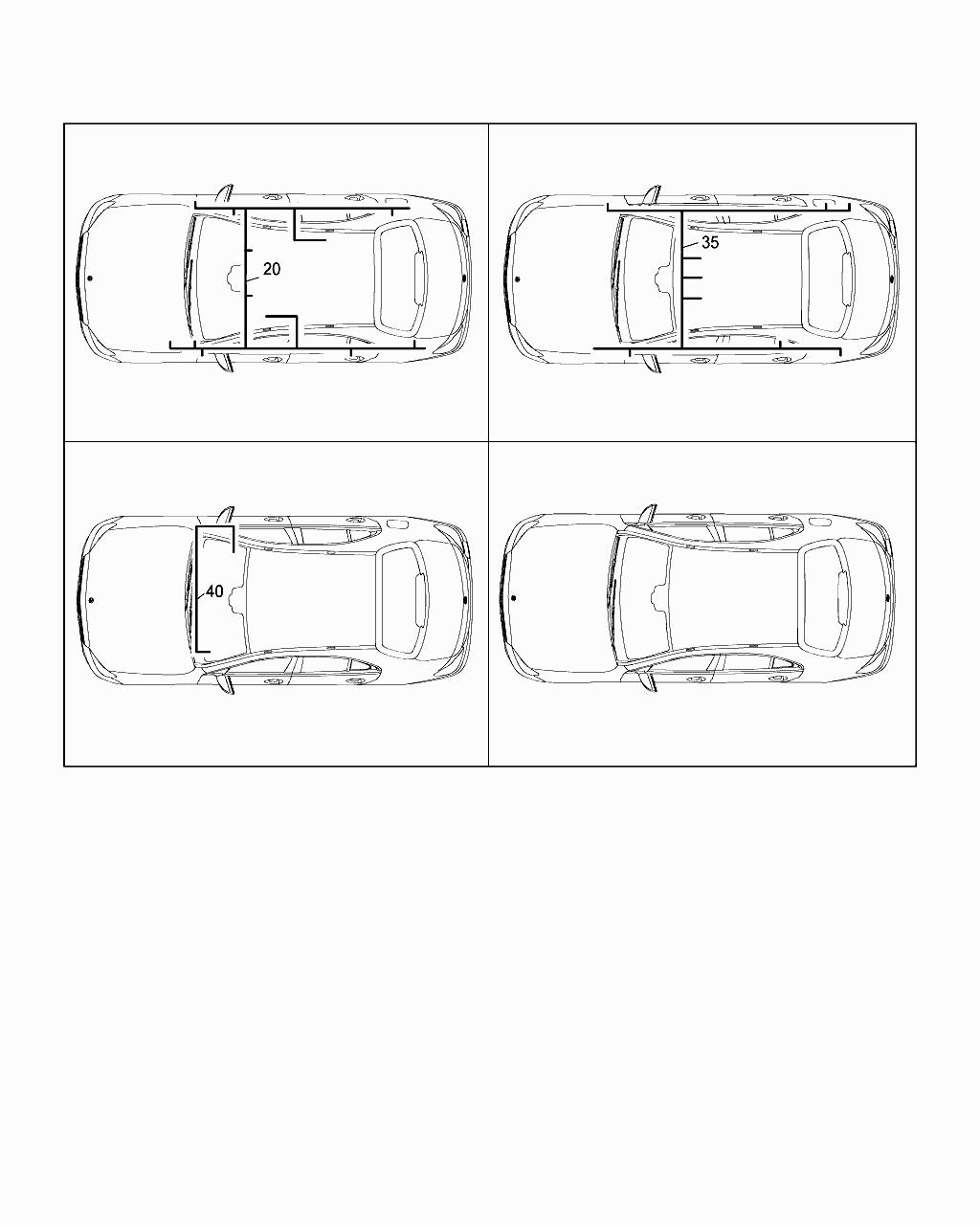 20

35

40