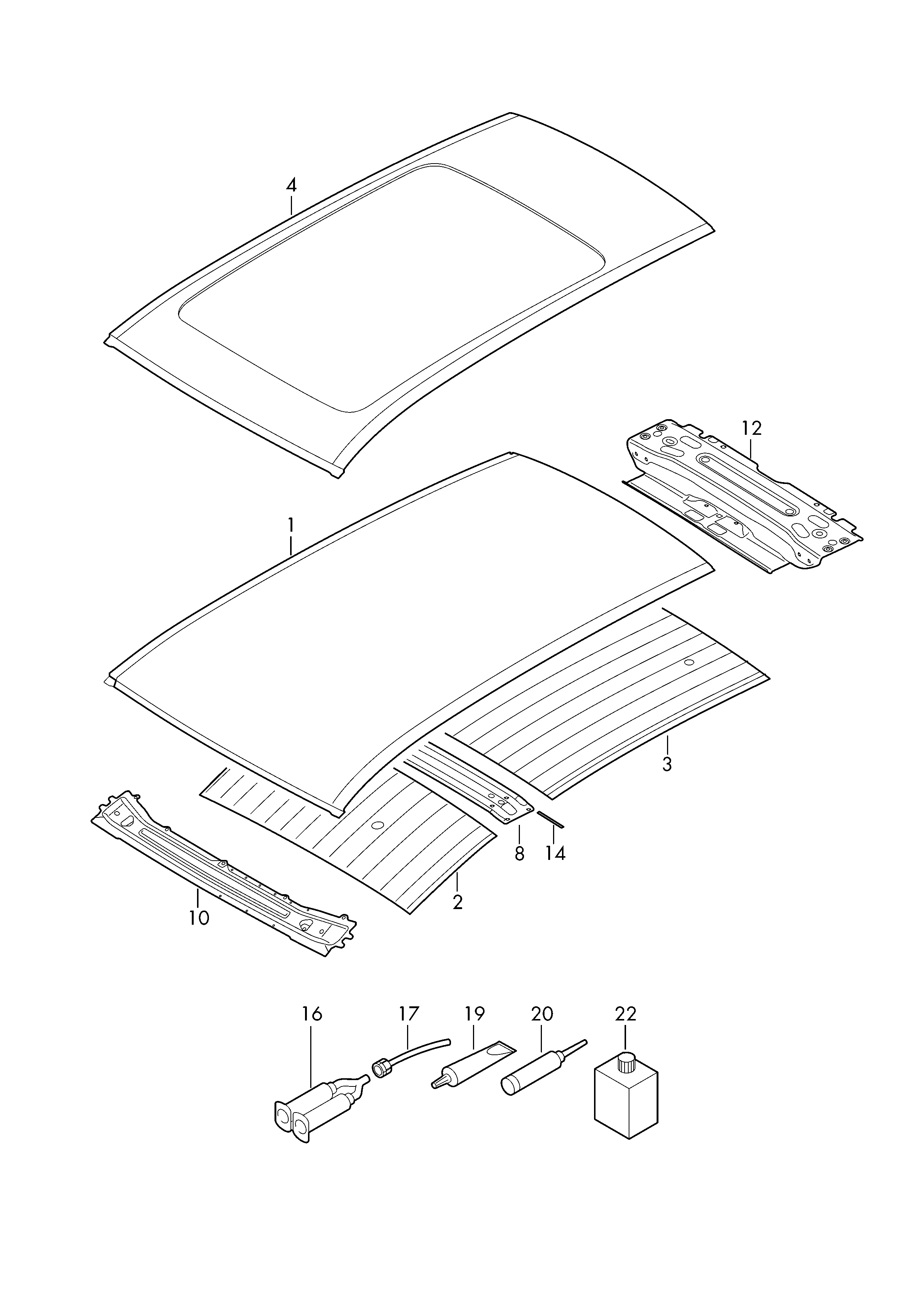 4

12

1

3

8

14

2

10

16

17

19

20

22