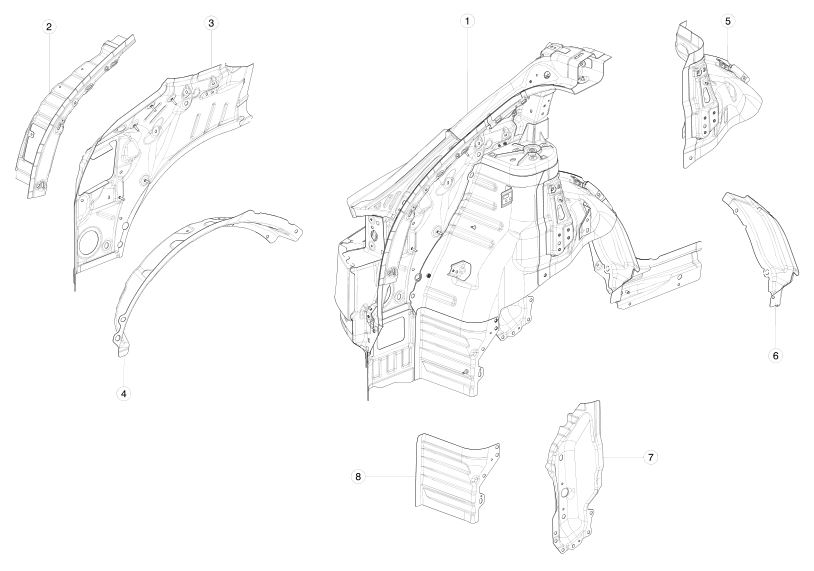 2
3
1
5
4
6
8
7