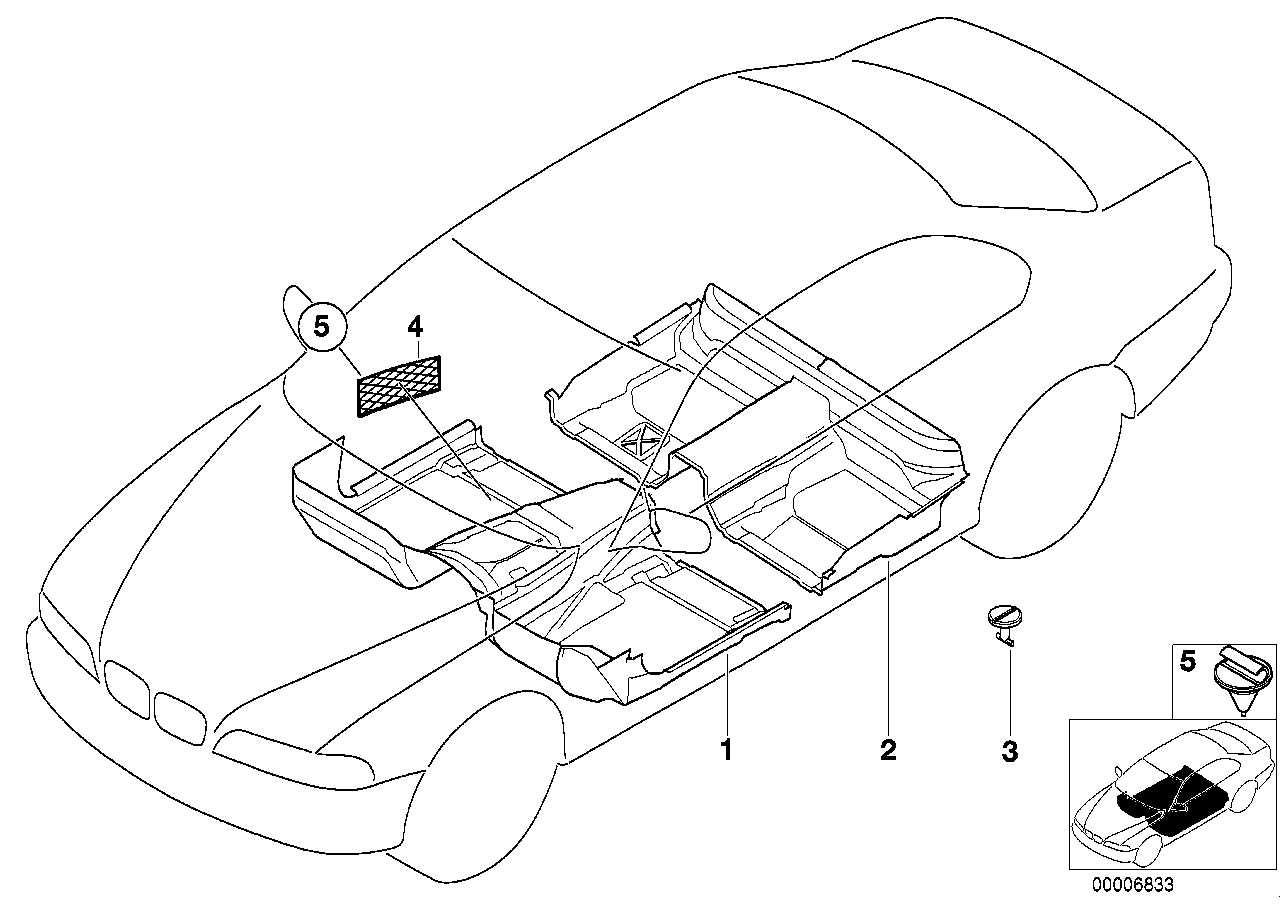 5
4
1
2
3
5
00006833