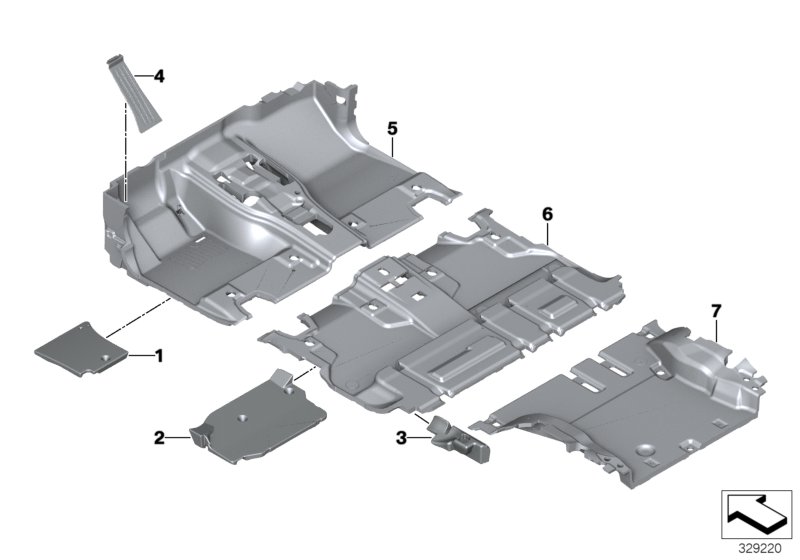 4
5
6
7
1
2
3
329220