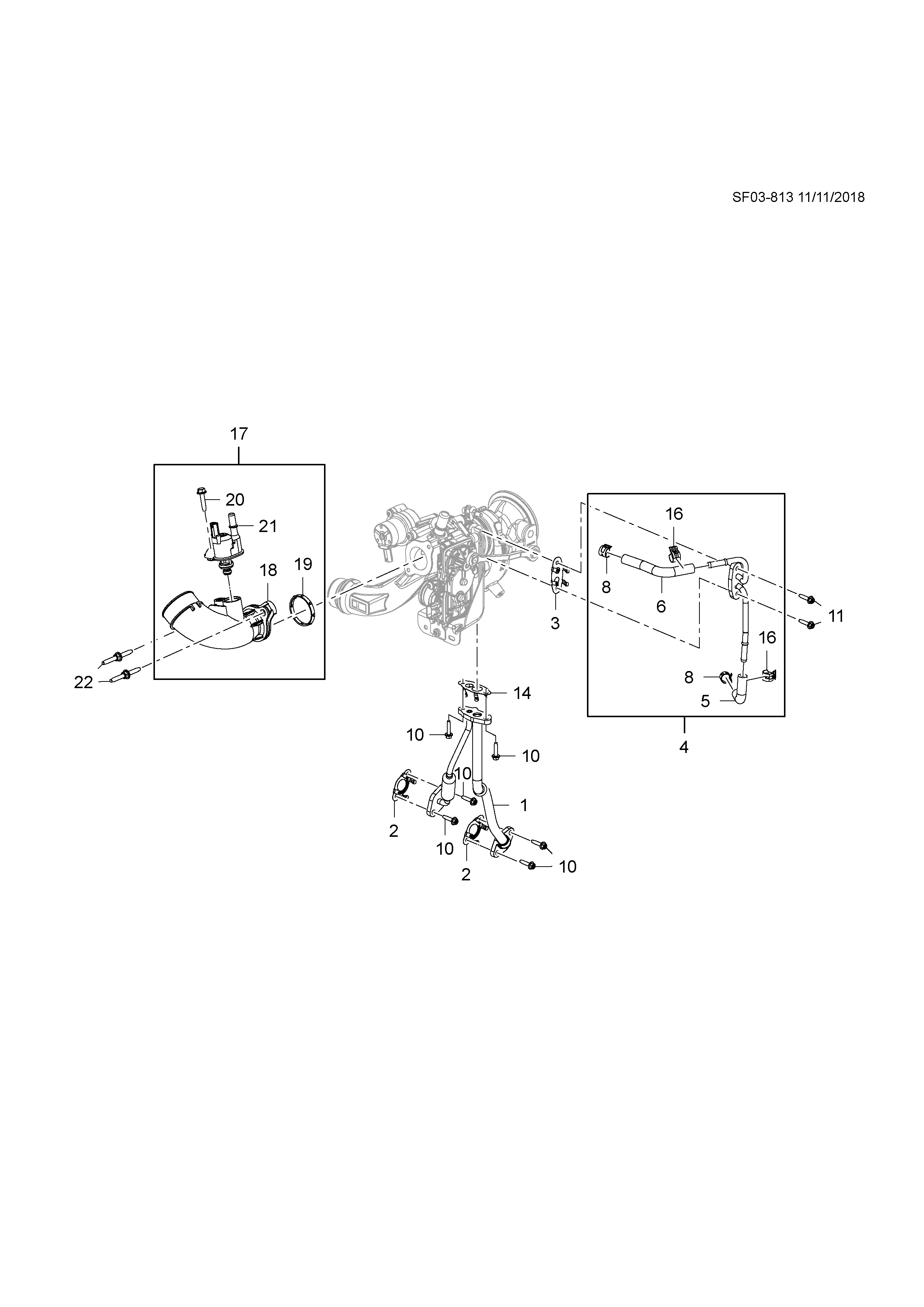 SF03-813 11/11/2018

17
20
21
18
19
22
16
8
6
3
11
16
8
5
4
14
10
10
10
1
2
10
2
10