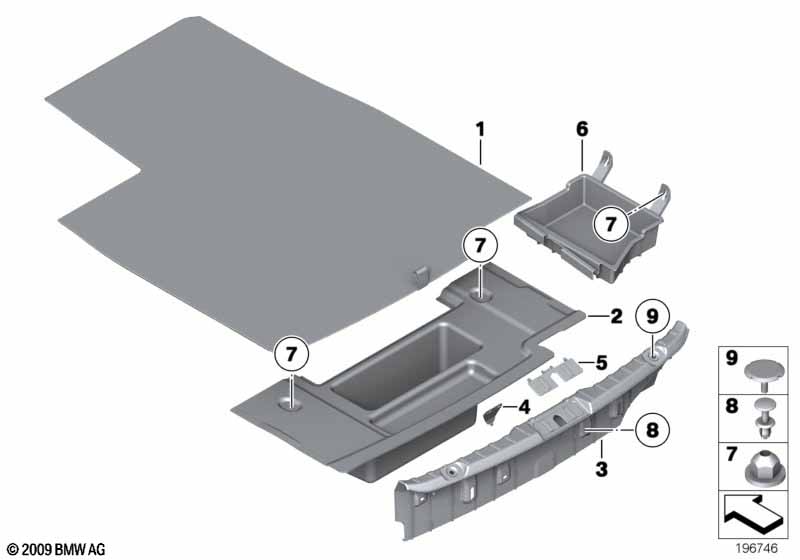 1
6
7
7
2
9
7
5
4
8
3
9
8
7
© 2009 BMW AG
196746