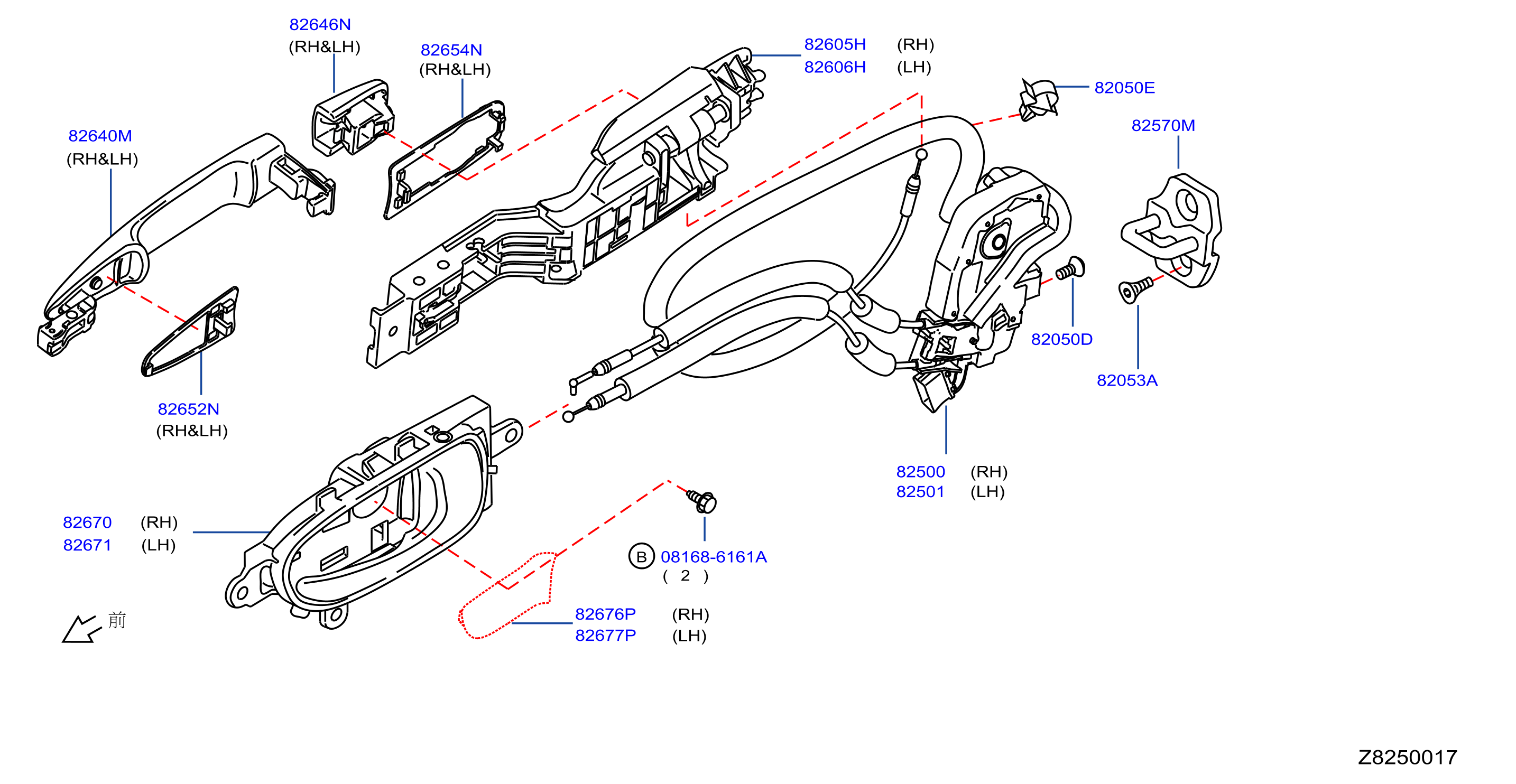 82646N
(RH&LH)

82654N
(RH&LH)

82605H (RH)
82606H (LH)

82050E

82570M

82640M
(RH&LH)

82050D

82053A

82652N
(RH&LH)

82500 (RH)
82501 (LH)

82670 (RH)
82671 (LH)

B 08168-6161A
( 2 )

82676P (RH)
82677P (LH)

前

Z8250017