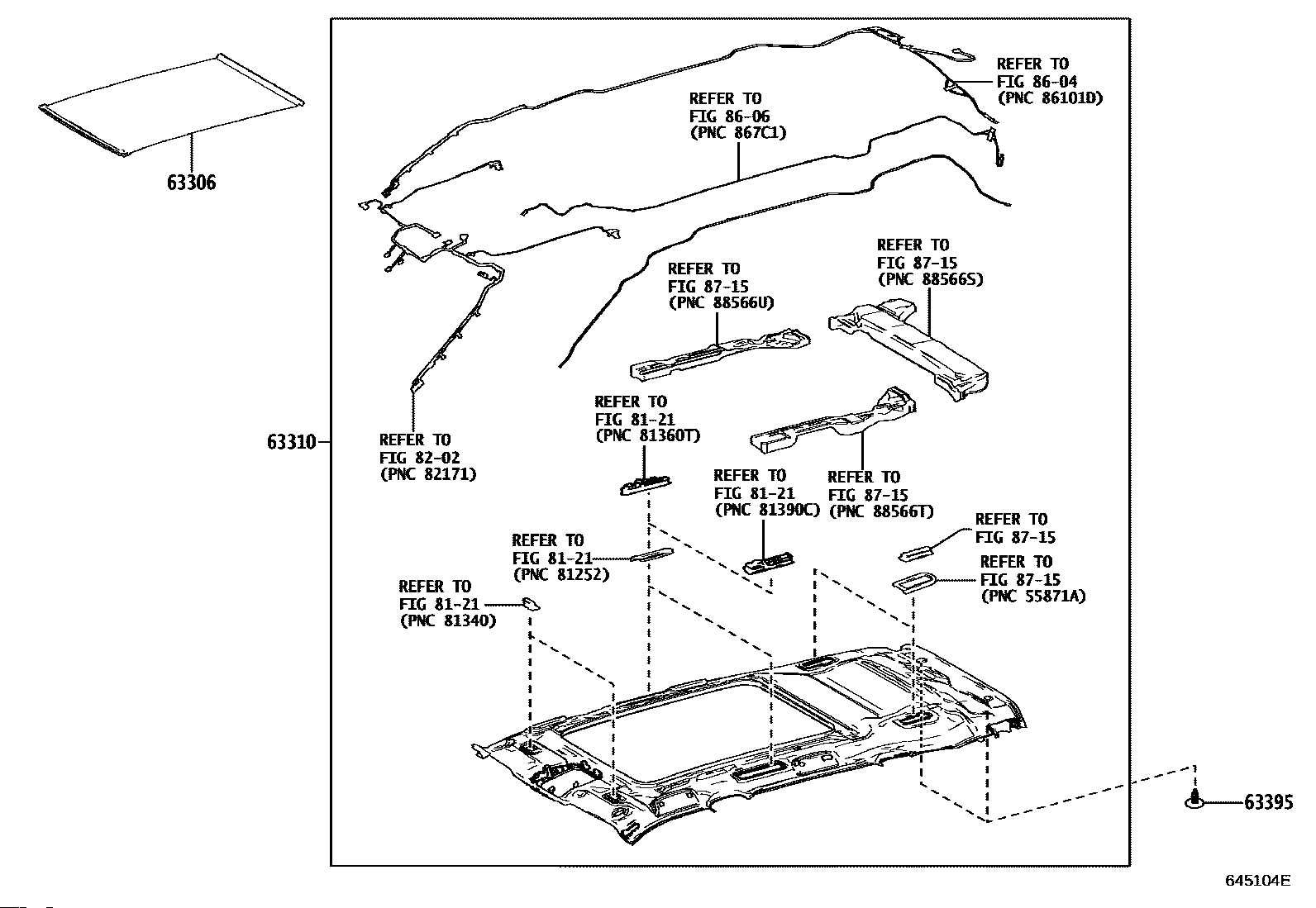 63306

REFER TO
FIG 86-04
(PNC 86101D)

REFER TO
FIG 86-06
(PNC 867C1)

REFER TO
FIG 87-15
(PNC 88566S)

REFER TO
FIG 87-15
(PNC 88566U)

REFER TO
FIG 81-21
(PNC 81360T)

63310

REFER TO
FIG 82-02
(PNC 82171)

REFER TO
FIG 81-21
(PNC 81390C)

REFER TO
FIG 87-15
(PNC 88566T)

REFER TO
FIG 87-15

REFER TO
FIG 81-21
(PNC 81252)

REFER TO
FIG 87-15
(PNC 55871A)

REFER TO
FIG 81-21
(PNC 81340)

63395

645104E