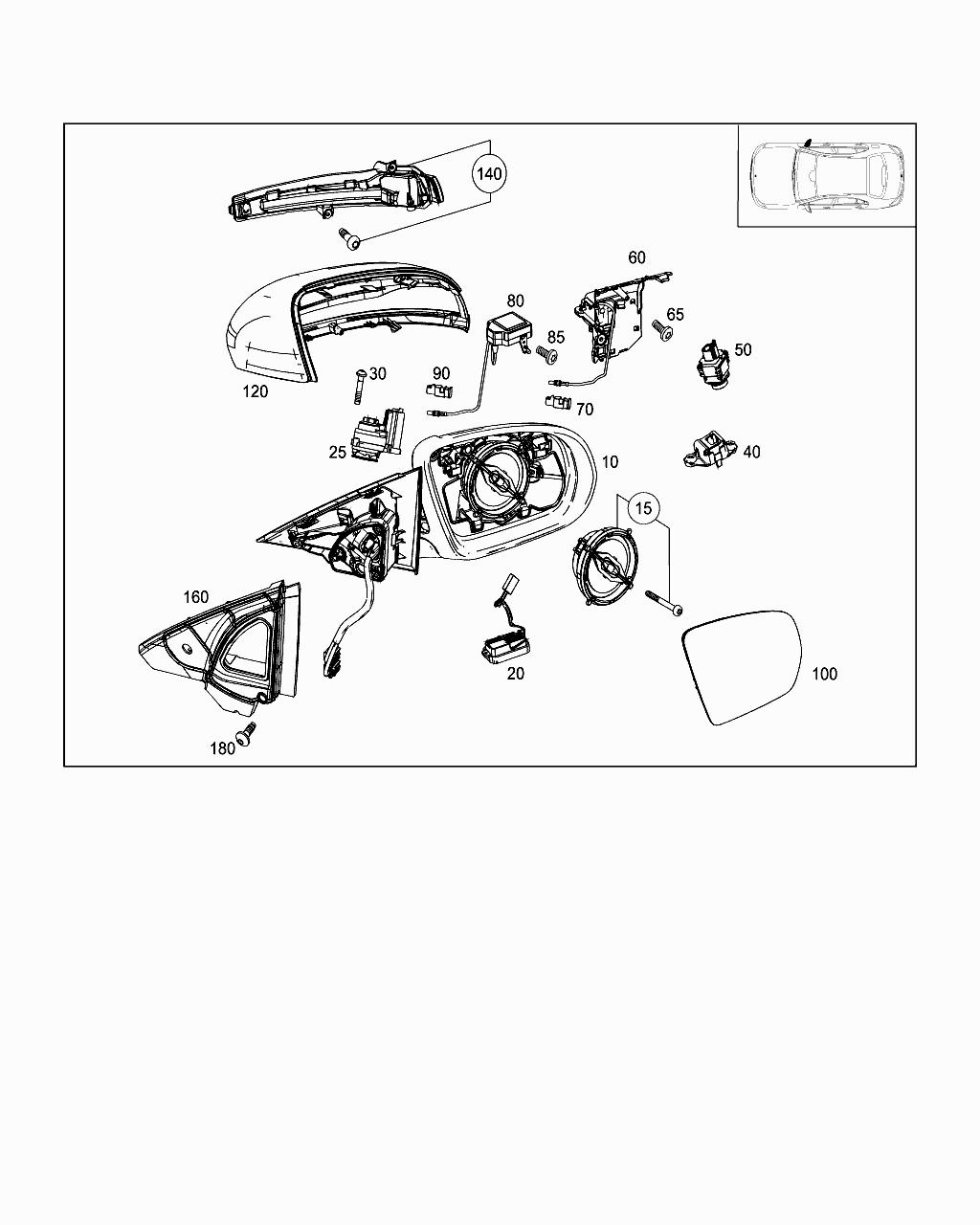 140
60
80
65
85
50
30
90
120
70
25
40
10
15
160
20
100
180