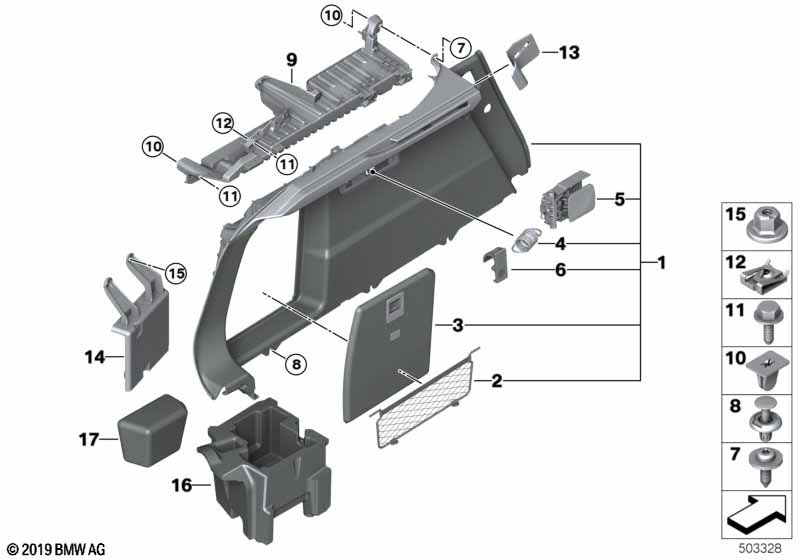 10
7
13
9
12
11
10
11
5
4
6
1
15
3
14
8
2
17
16
15
12
11
10
8
7
© 2019 BMW AG
503328