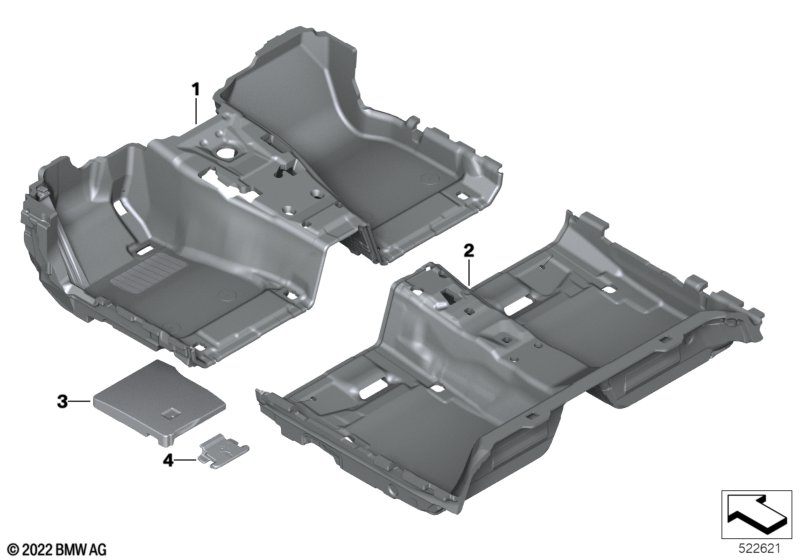 1
2
3
4
© 2022 BMW AG
522621