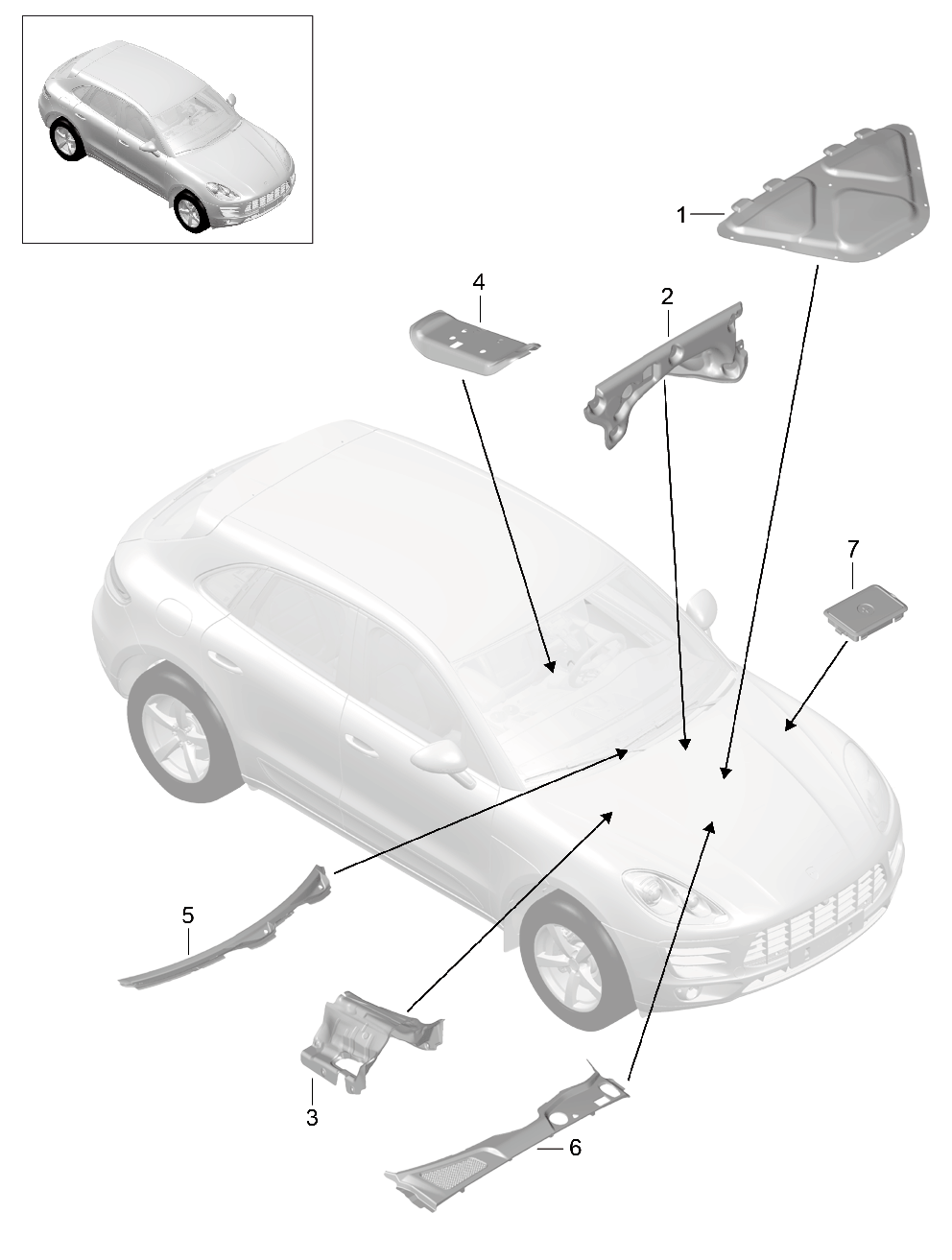 1
4
2
7
5
3
6