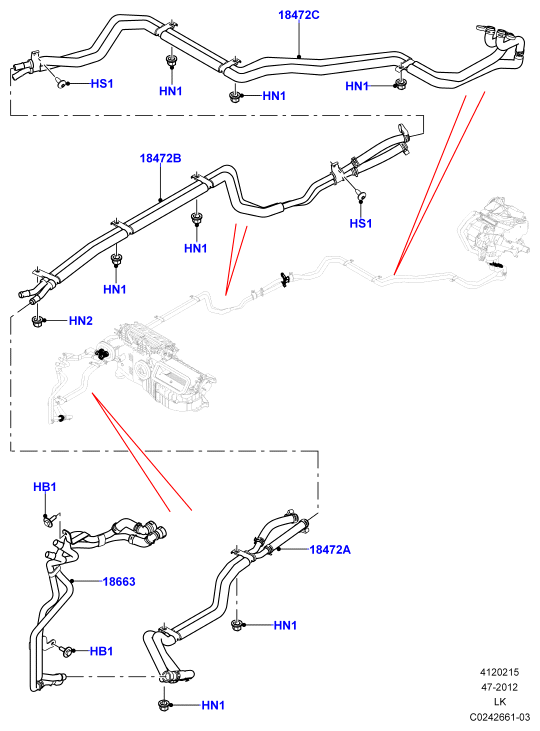 18472C
HS1
HN1
HN1
HN1
18472B
HS1
HN1
HN1
HN2
HB1
18663
HB1
18472A
HN1
HN1
4120215
47-2012
LK
C0242661-03