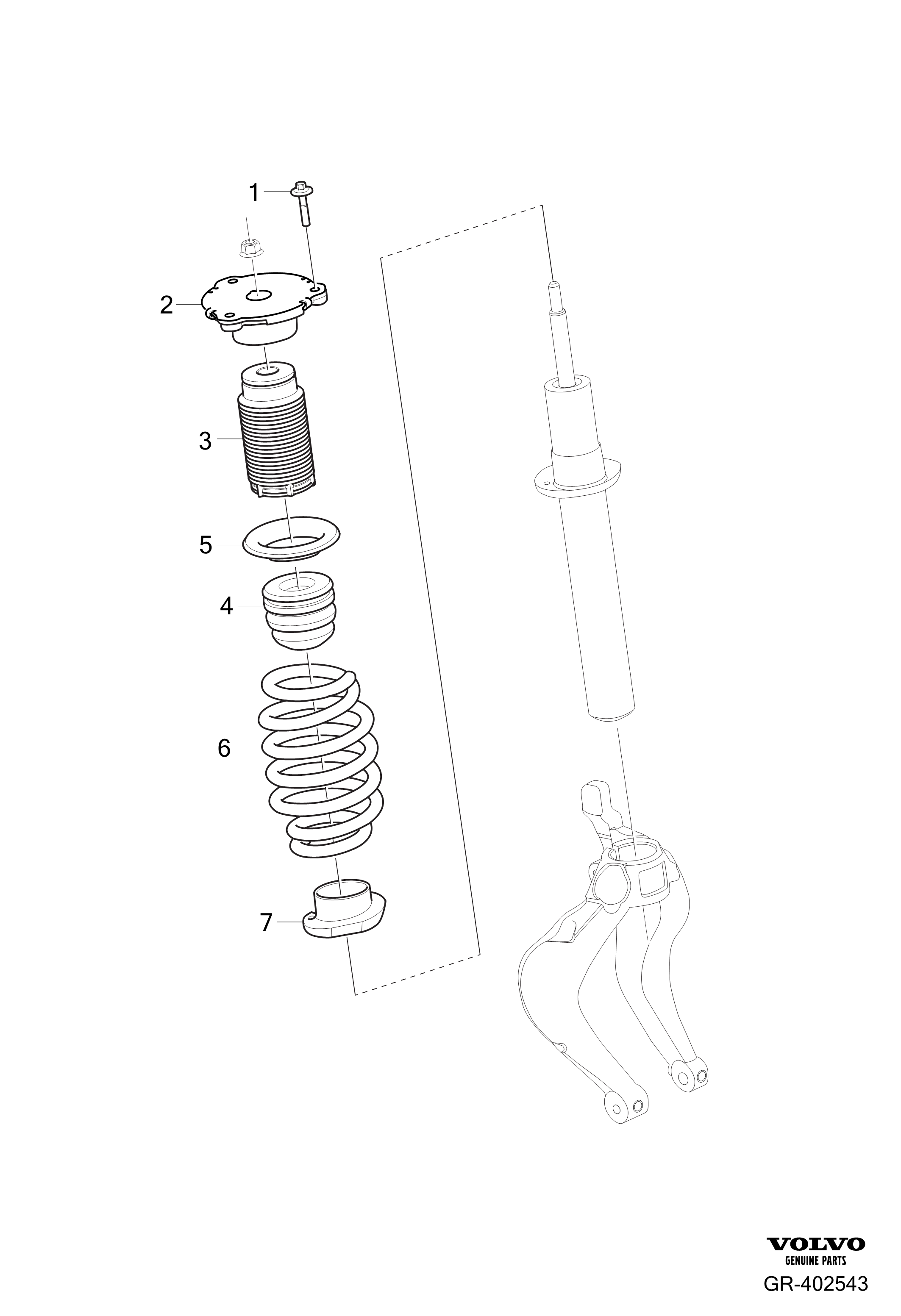 1
2
3
5
4
6
7

VOLVO
GENUINE PARTS
GR-402543