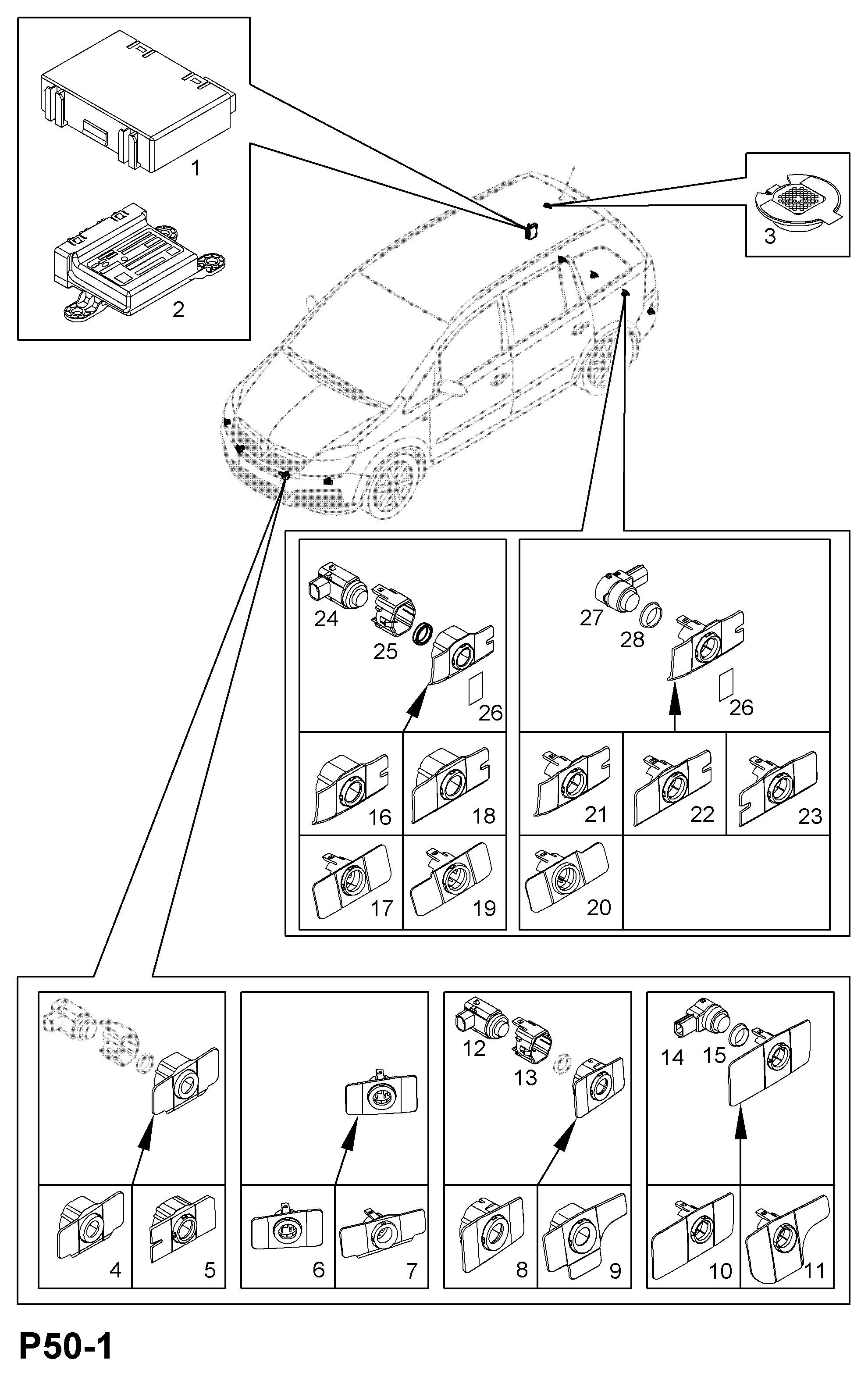 1
2
3
24
25
26
27
28
26
16
18
21
22
23
17
19
20
12
13
14
15
4
5
6
7
8
9
10
11
P50-1