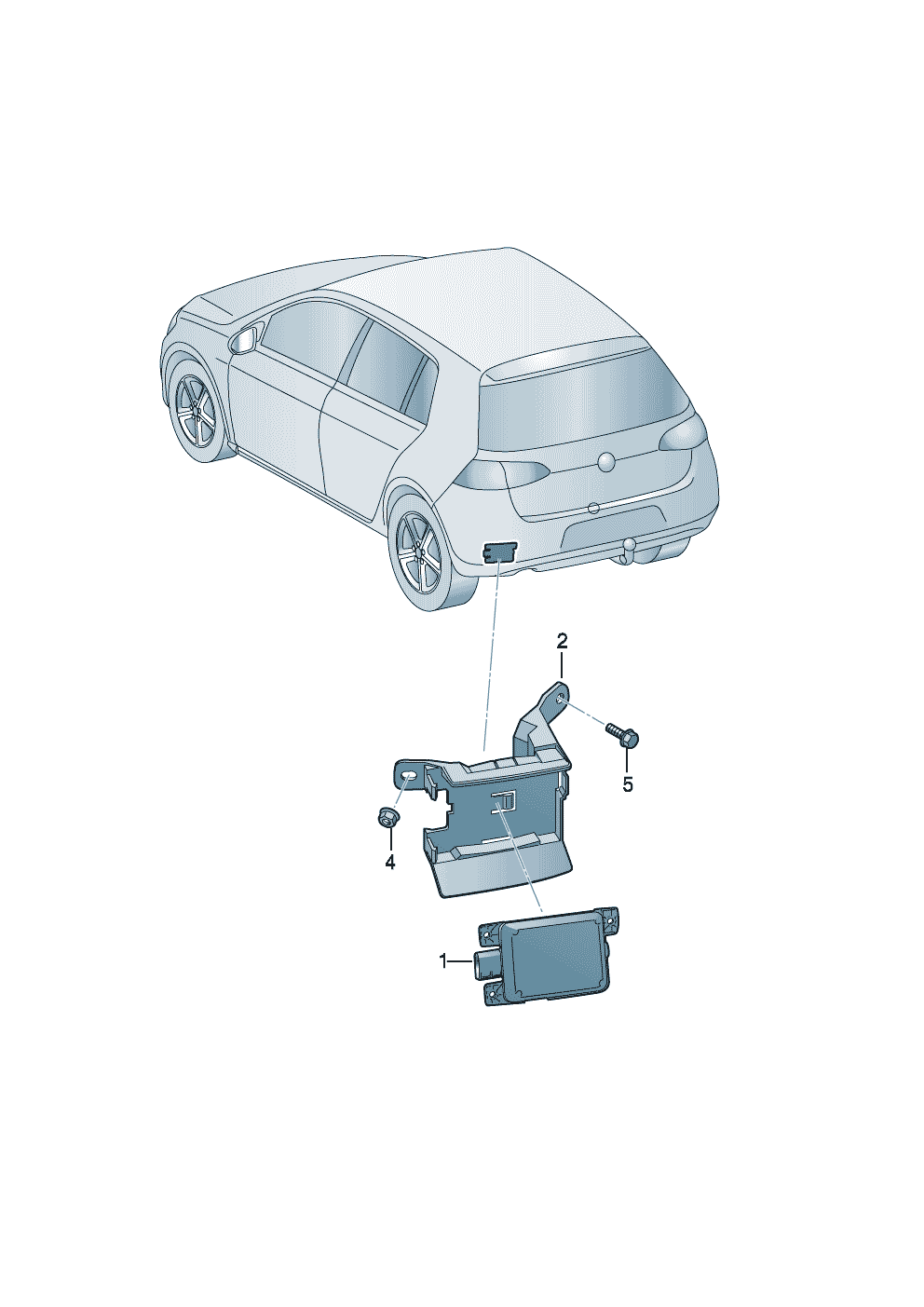 2
5
4
1