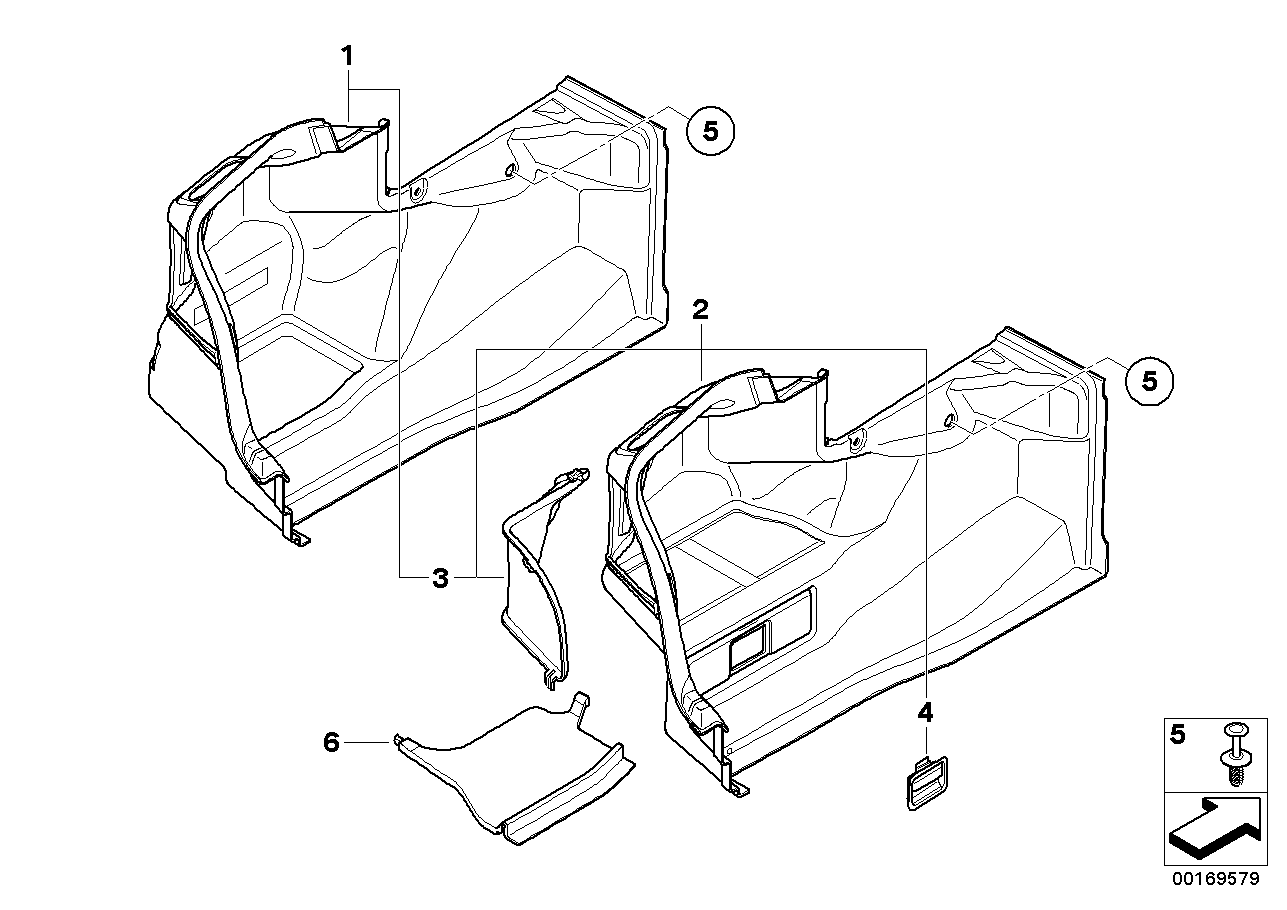 1
5
2
5
3
4
6
5
00169579