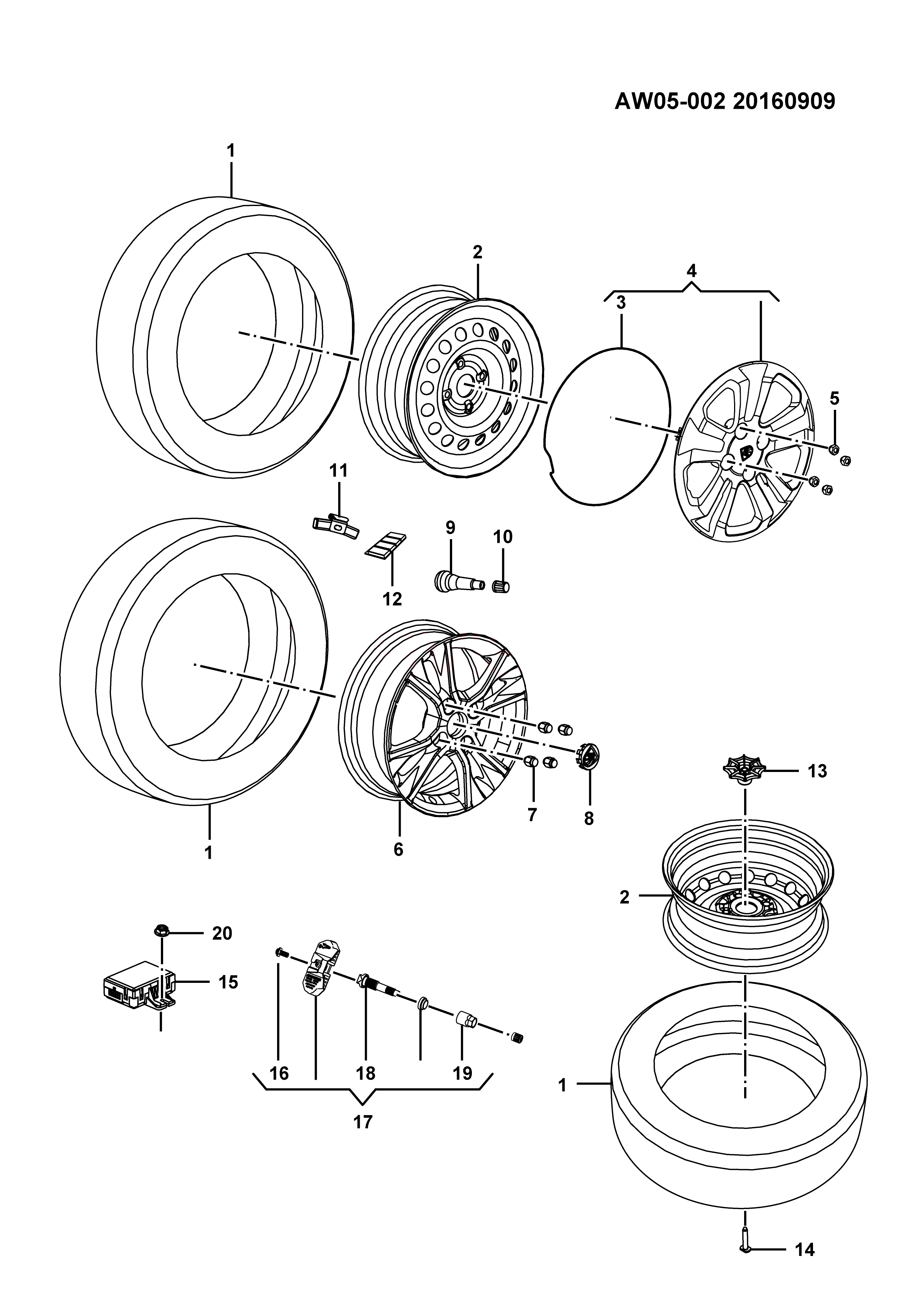 AW05-002 20160909

1
2
4
3
5
11
9
10
12
1
6
7
8
13
2
20
15
16
18
19
17
1
14