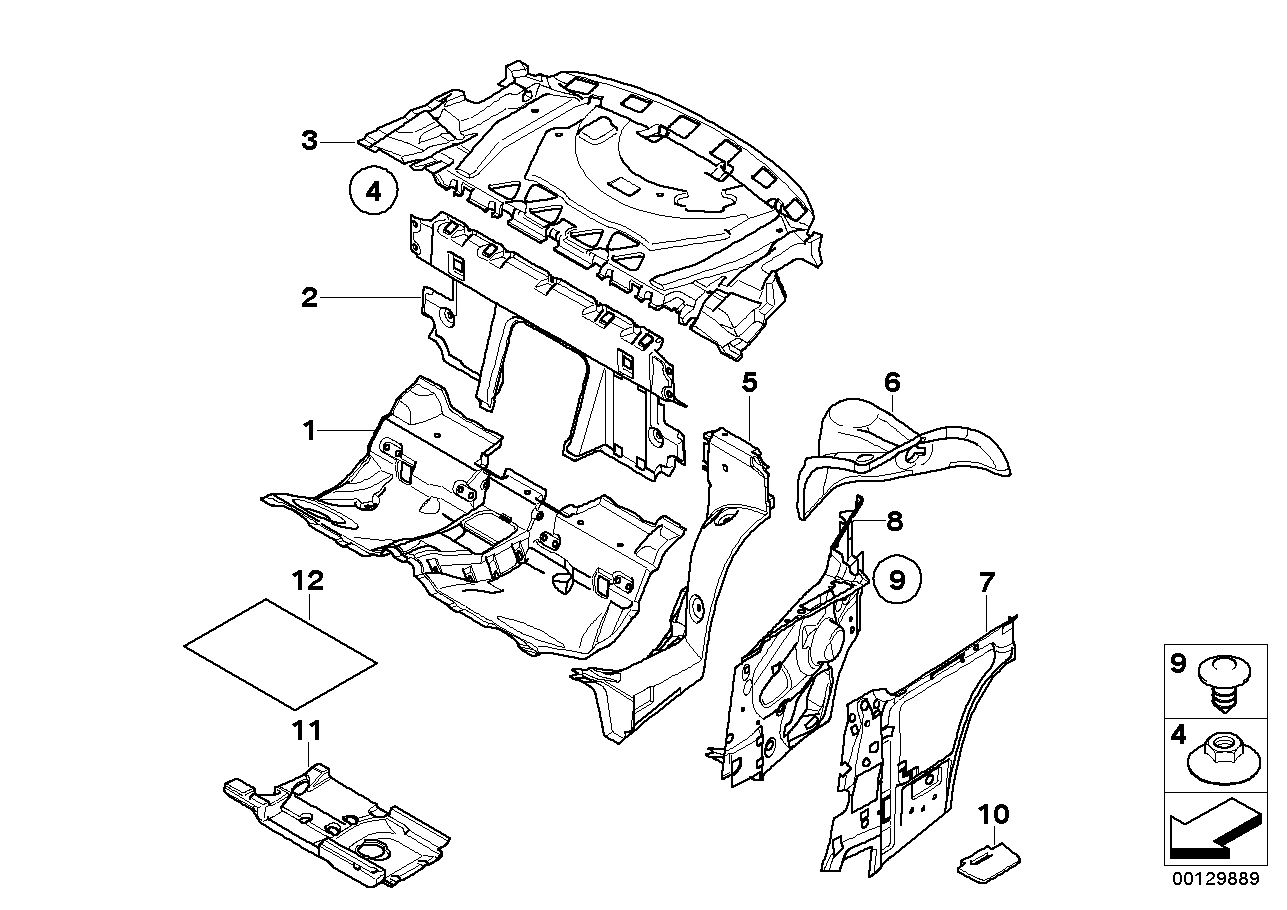 3
4
2
1
5
6
8
9
7
12
11
10
9
4
00129889