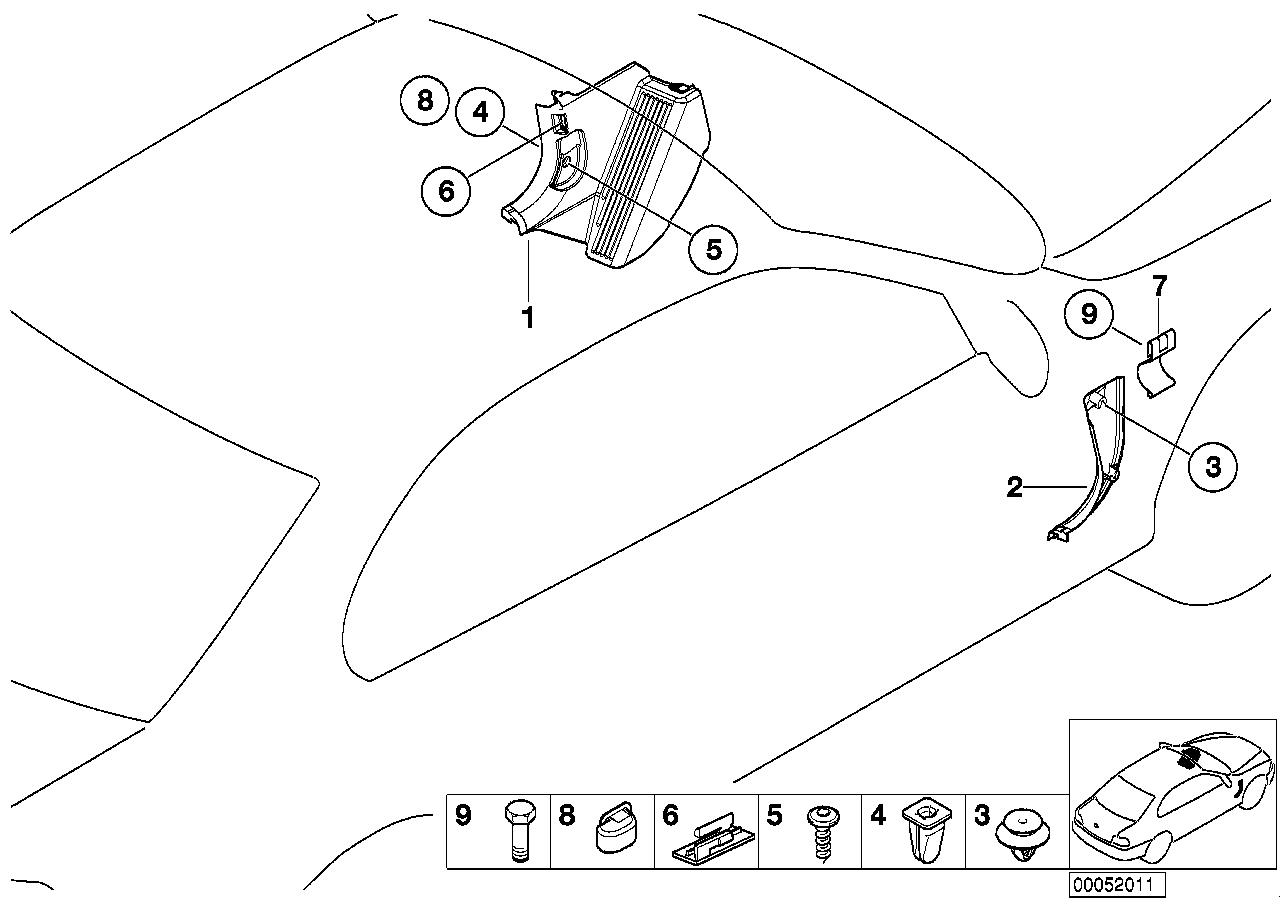 8
4
6
5
1
9
7
3
2
9
8
6
5
4
3
00052011