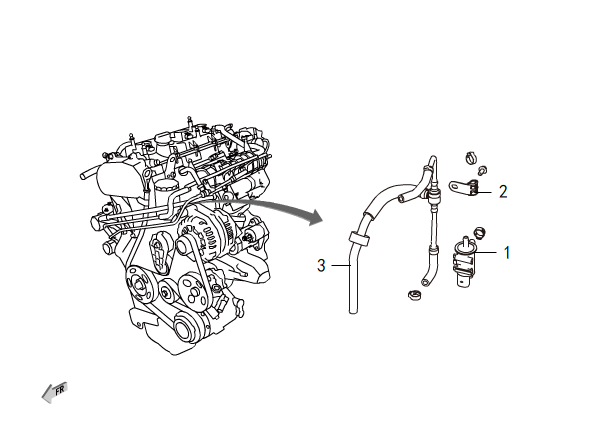 2
1
3
FR