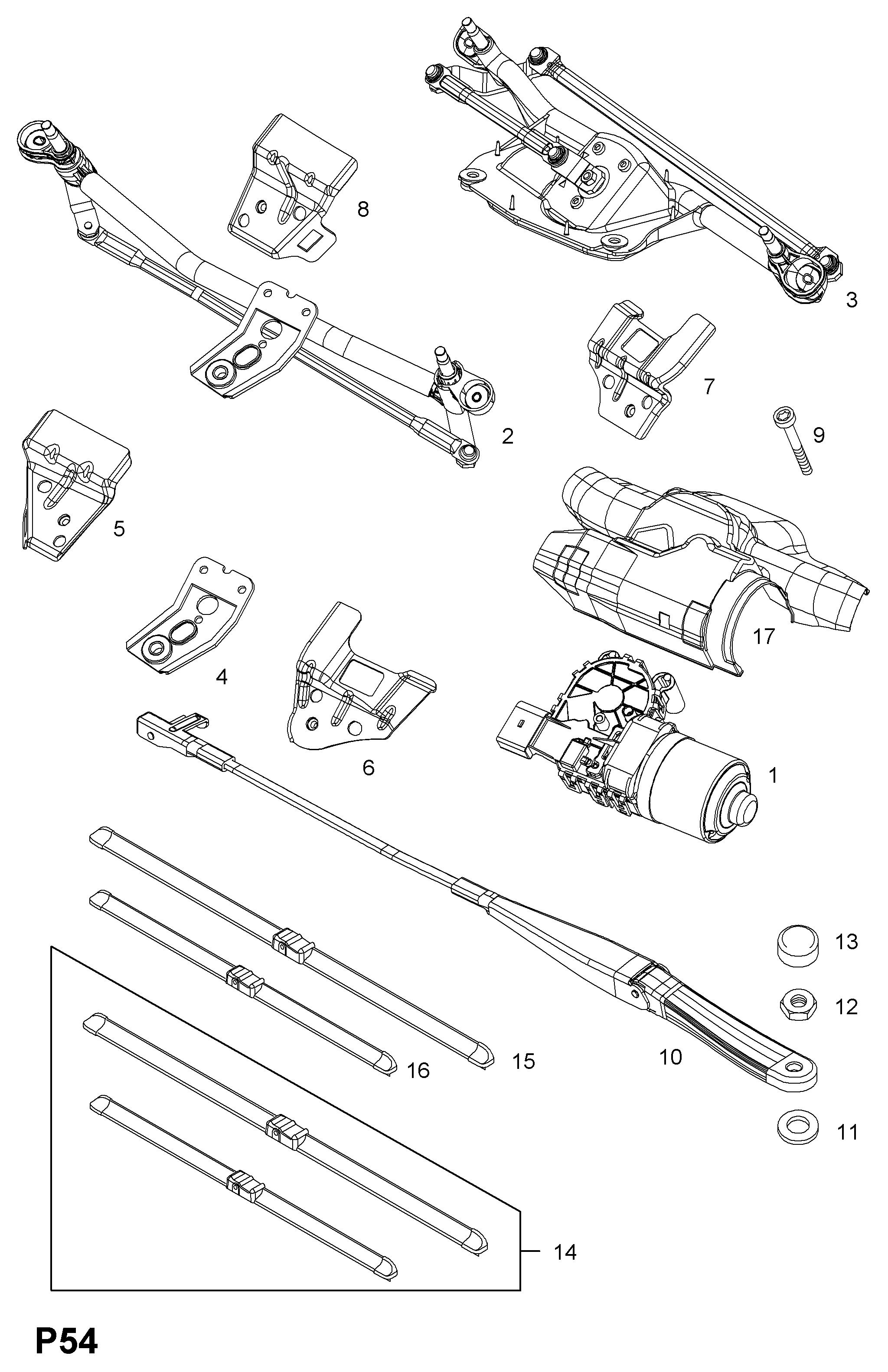 8
3
7
9
2
5
17
4
6
1
13
12
16
15
10
11
14
P54