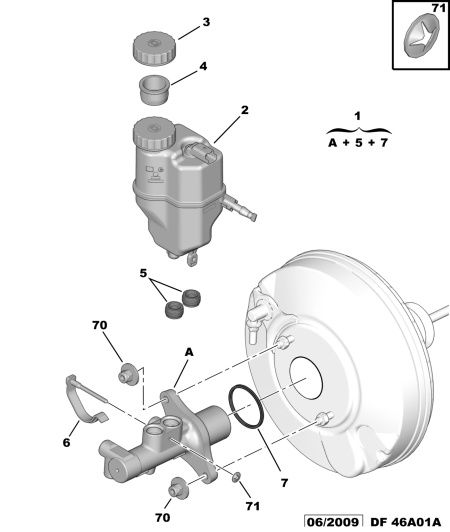 71

3

4

2

1
A + 5 + 7

5

70

A

6

7

71

70

06/2009 DF 46A01A