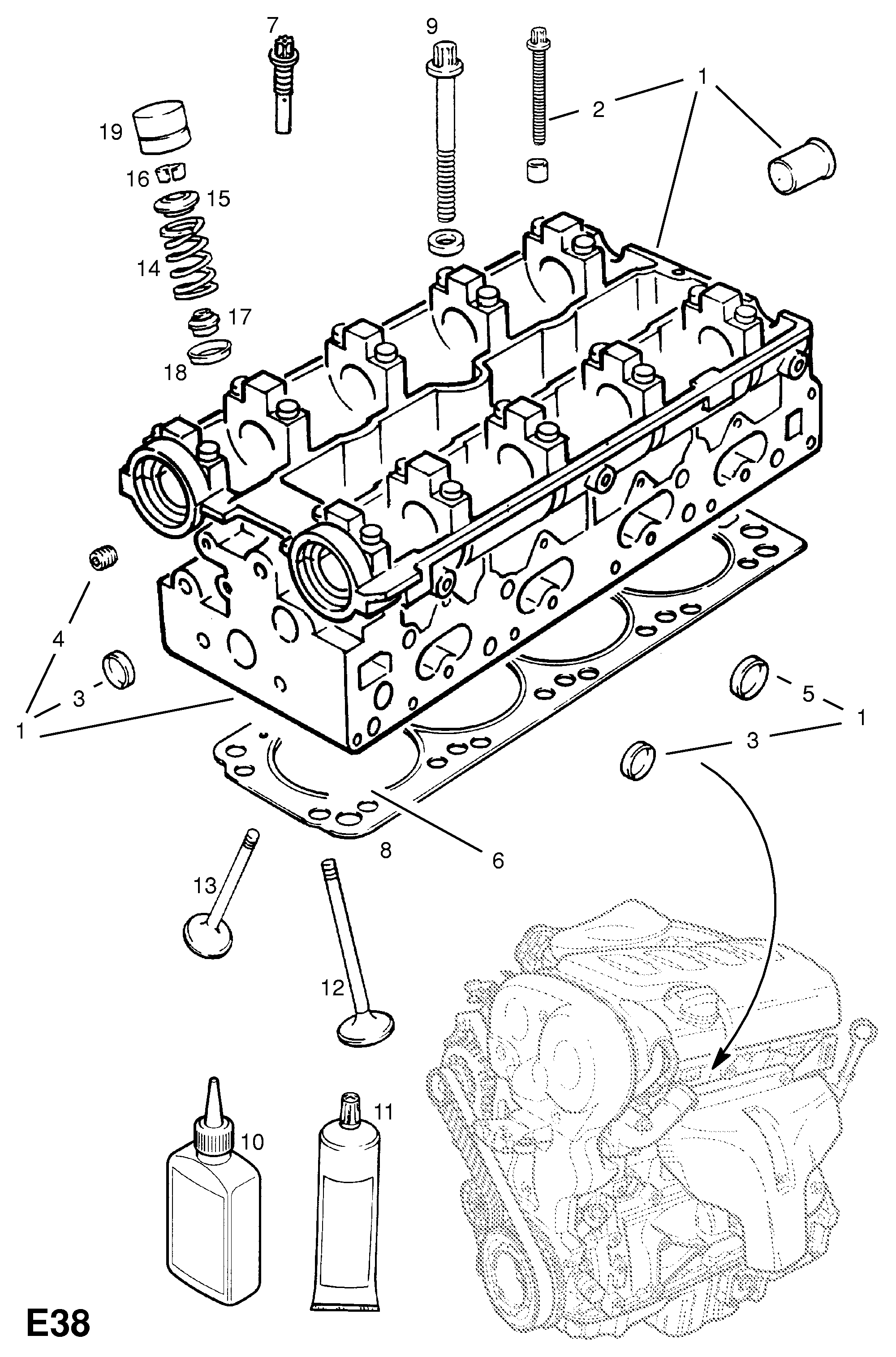 7
9
1
2
19
16
15
14
17
18
4
3
1
5
1
3
8
6
13
12
11
10
E38