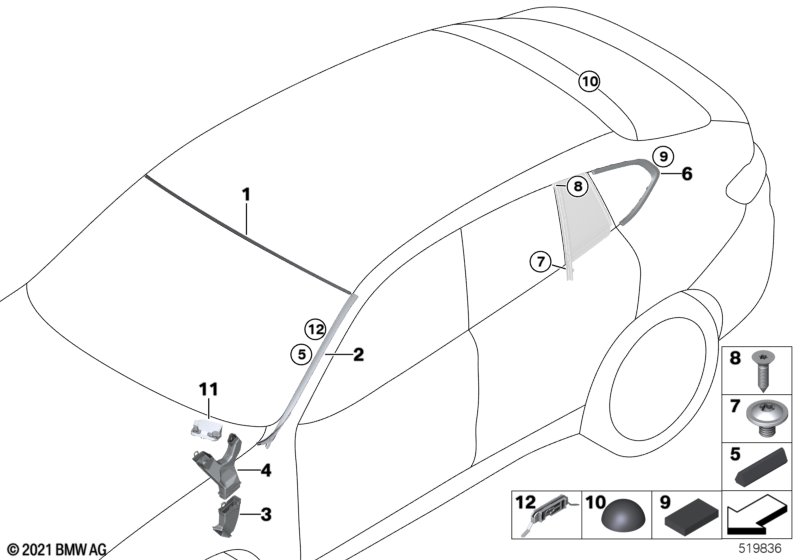 10
9
6
8
1
7
12
5
2
11
4
3
8
7
5
12
10
9
© 2021 BMW AG
519836