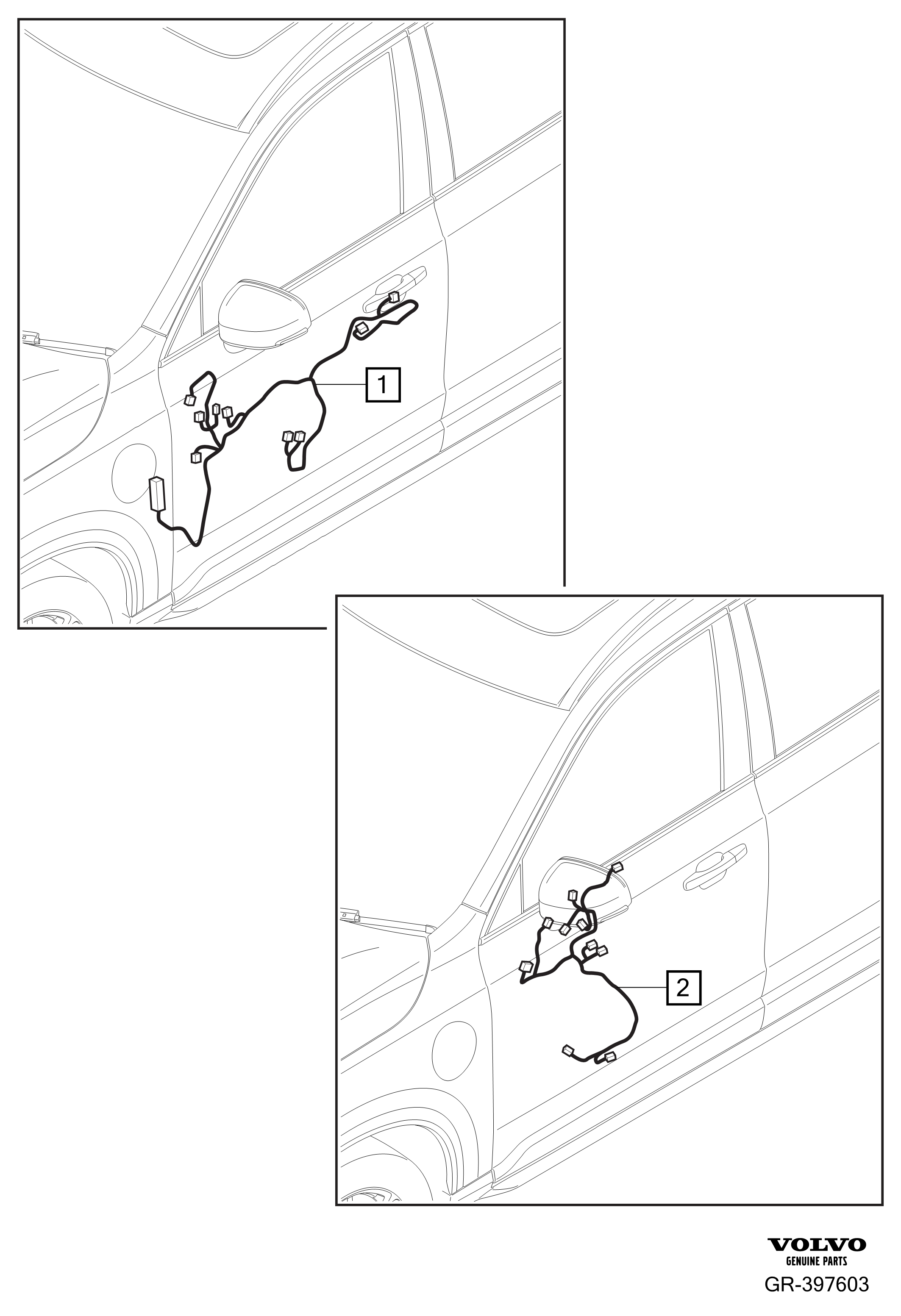 1

2

VOLVO
GENUINE PARTS
GR-397603