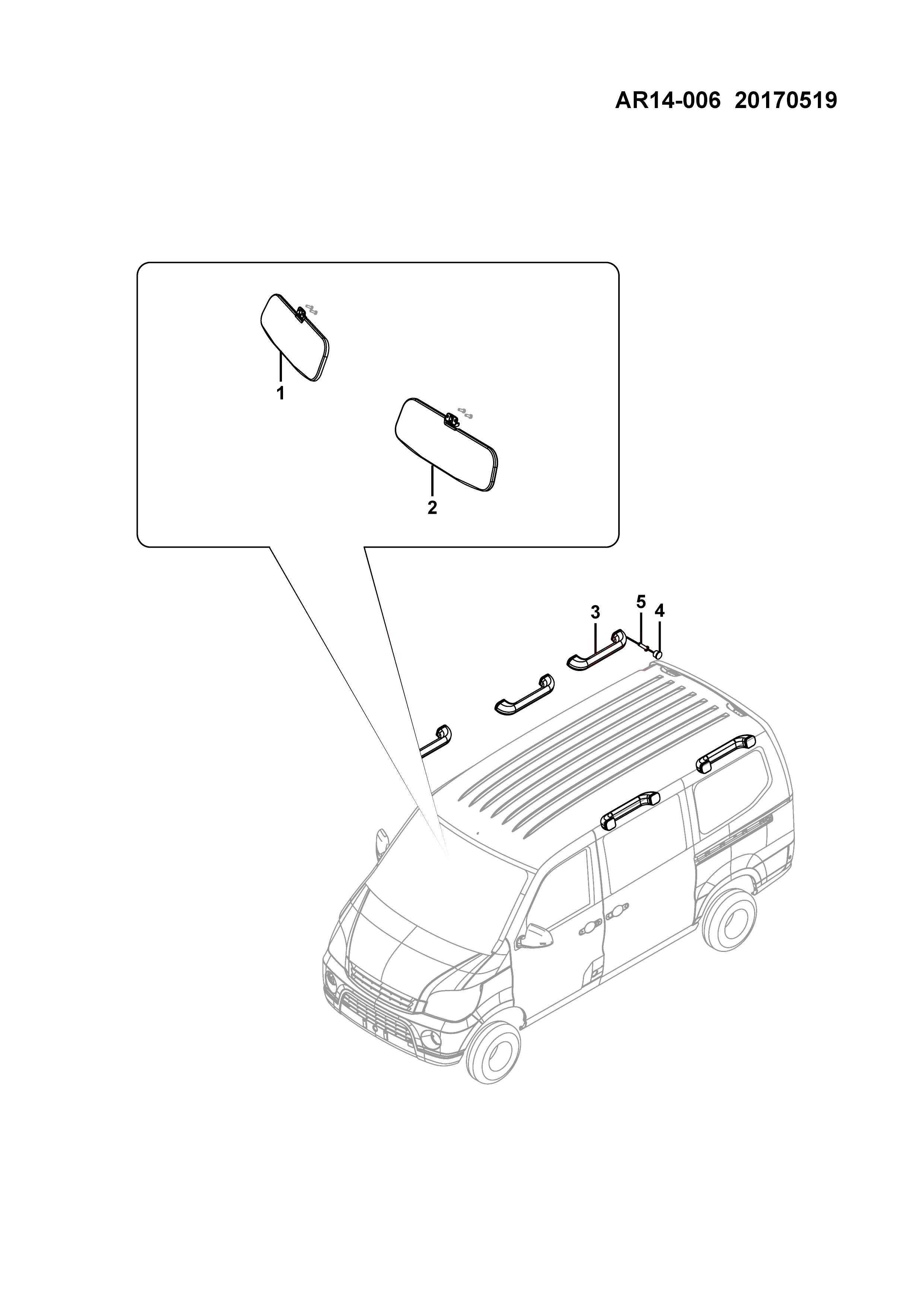 AR14-006 20170519

1

2

3

5

4