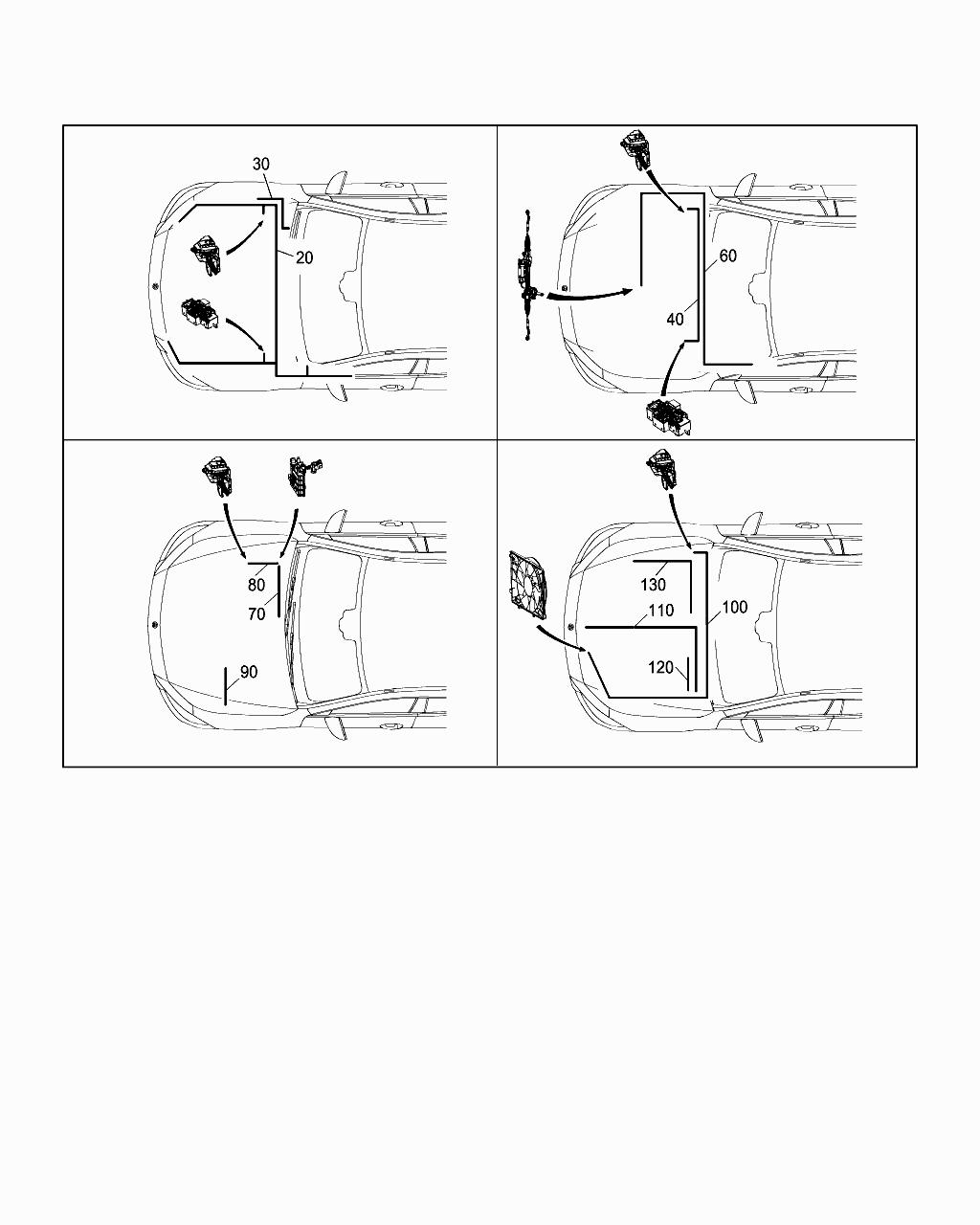 30
20

60
40

80
70
90

130
110
100
120