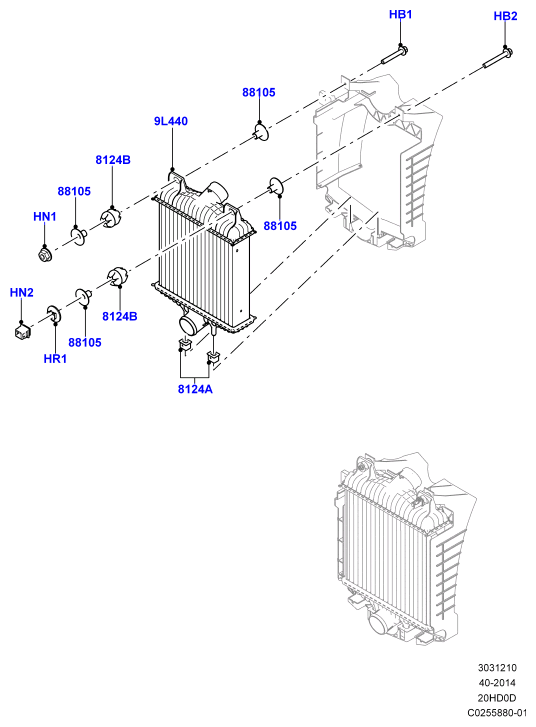 HB1
HB2
88105
9L440
8124B
88105
HN1
88105
HN2
8124B
88105
HR1
8124A

3031210
40-2014
20HD0D
C0255880-01