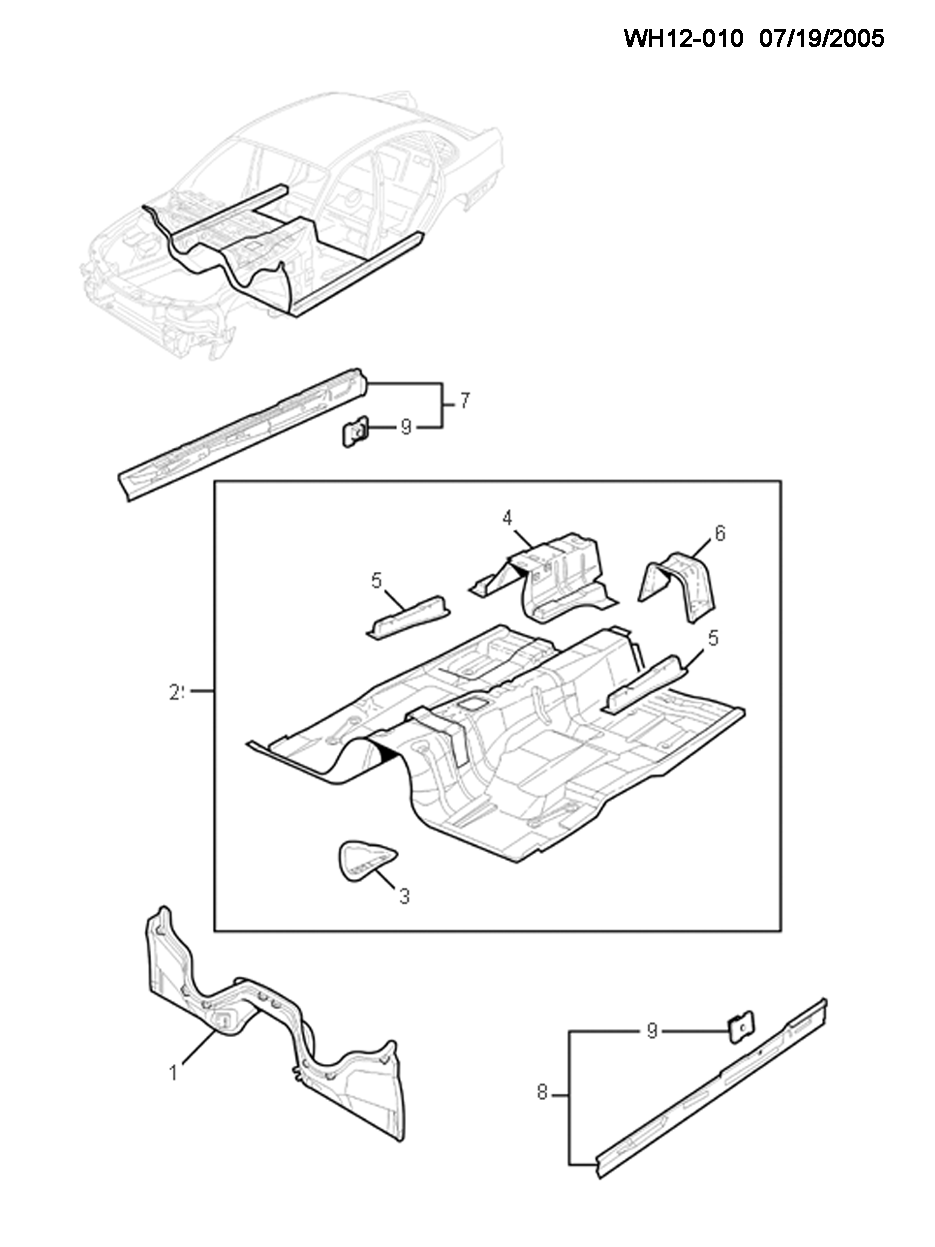 WH12-010 07/19/2005

7
9
4
6
5
5
2
3
1
9
8