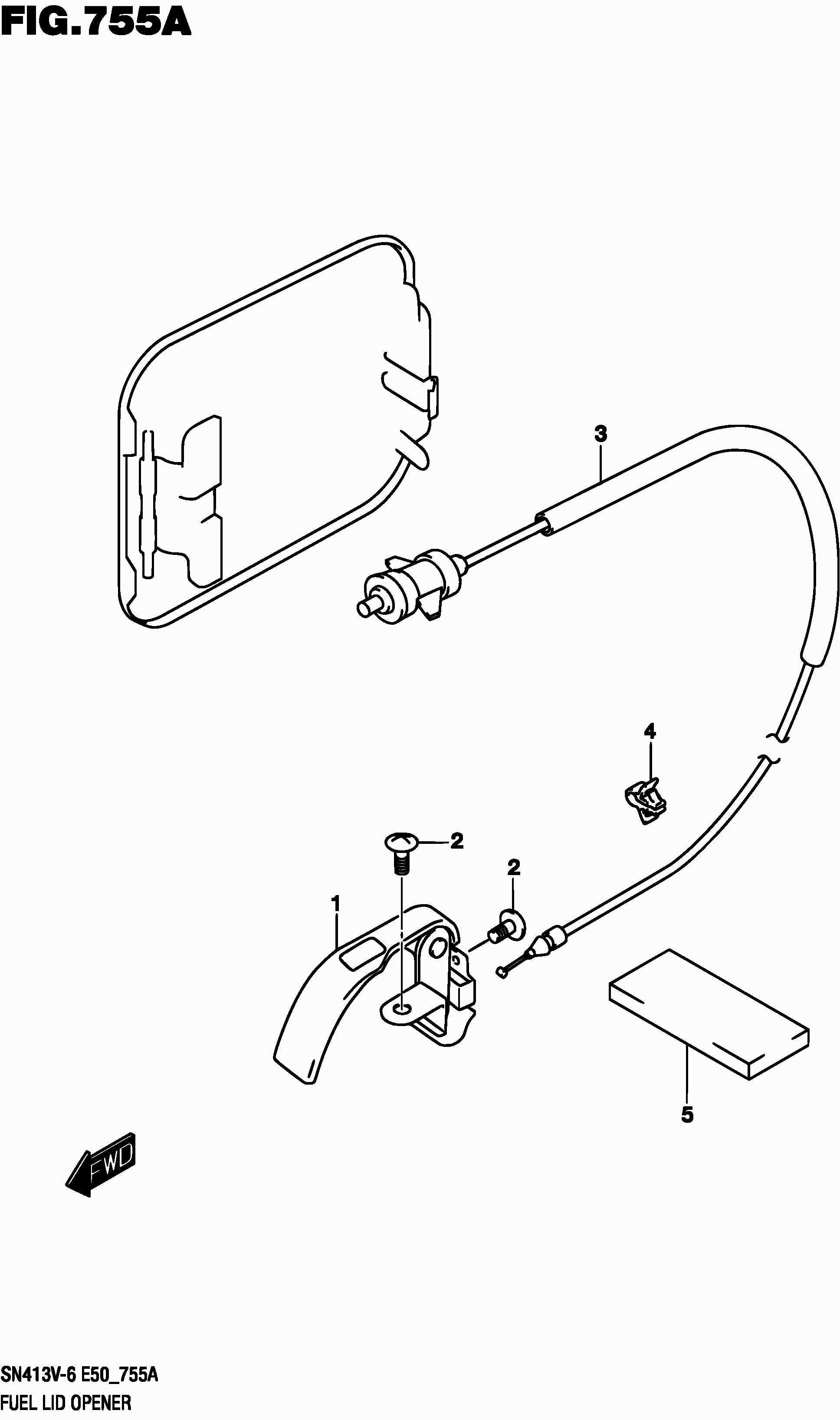 FIG.755A

3

4

2

2

1

5

FWD

SN413V-6 E50_755A
FUEL LID OPENER