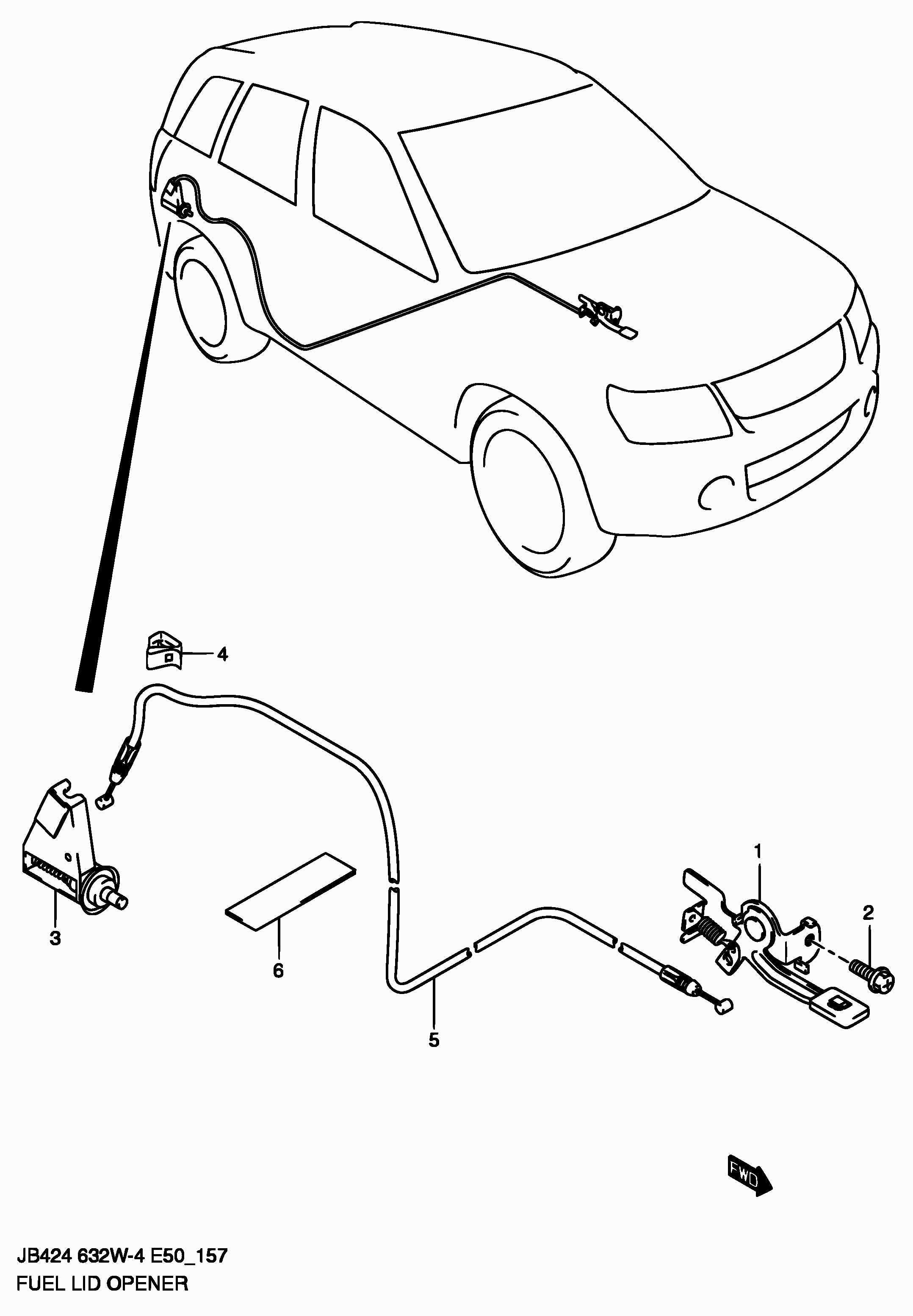 4

1

2

3

6

5

FWD

JB424 632W-4 E50_157
FUEL LID OPENER