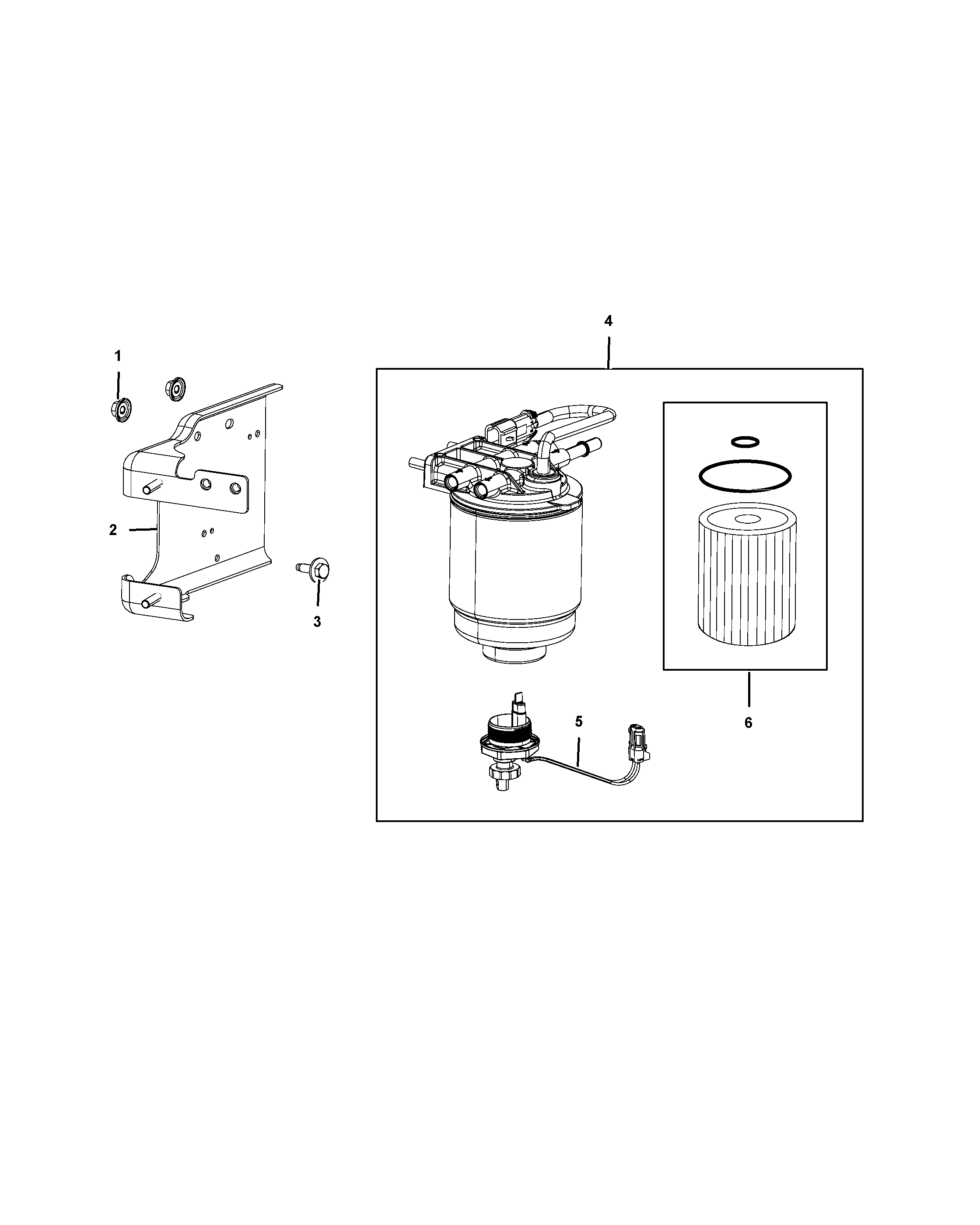 4
1
2
3
5
6