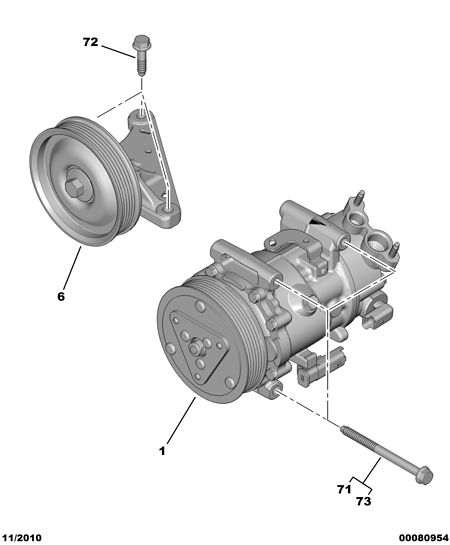 72

6

1

71
73

11/2010

00080954