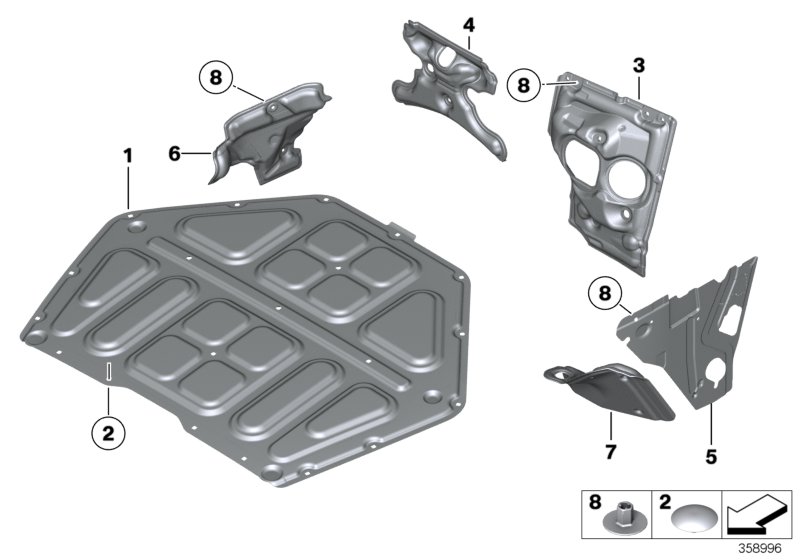 4
8
3
8
6
1
8
2
7
5
8
2
358996